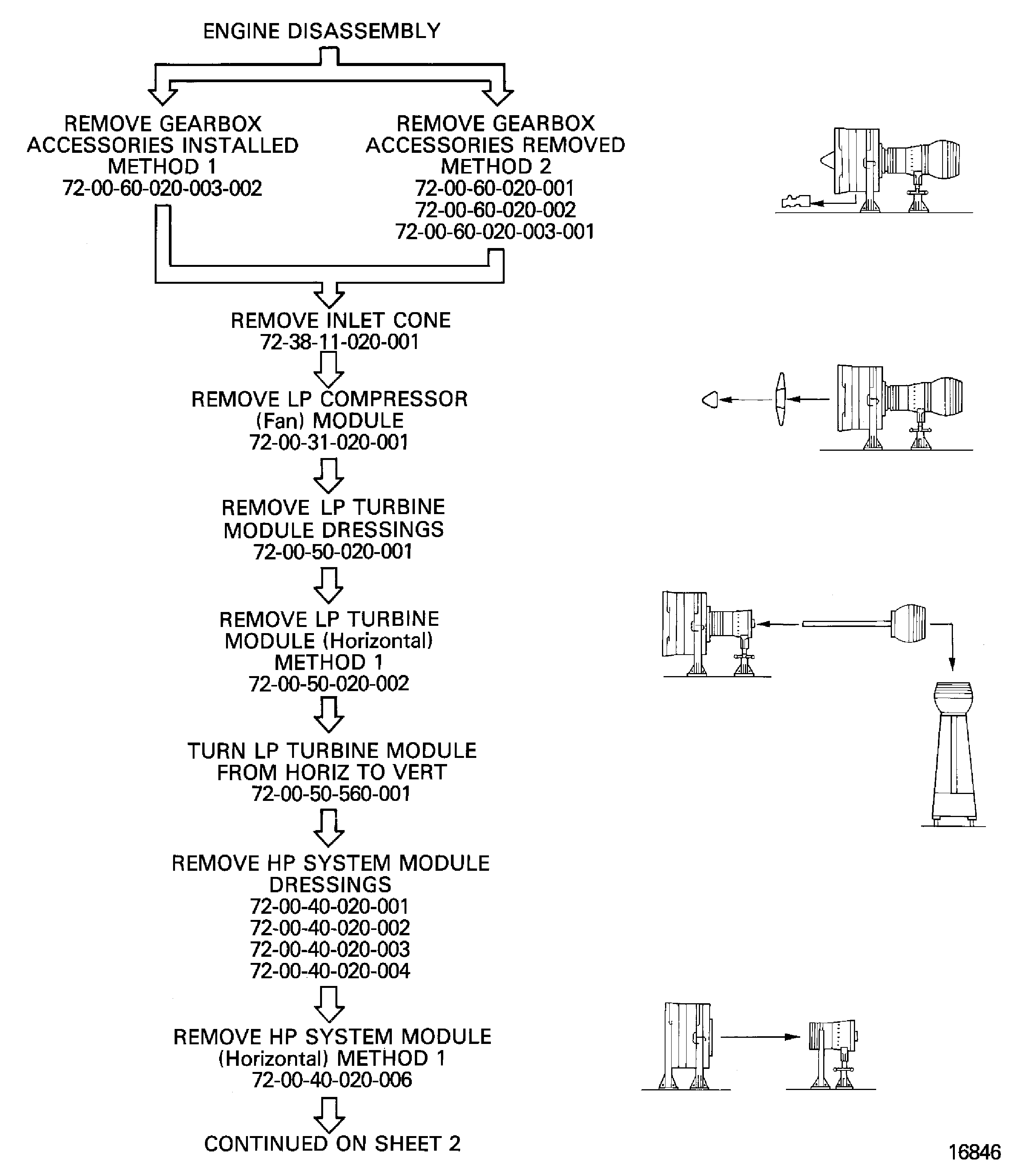 ENGINE DISASSEMBLY

REMOVE GEARBOX ACCESSORIES INSTALLED METHOD 1
72-00-60-020-003-002

REMOVE GEARBOX ACCESSORIES REMOVED METHOD 2
72-00-60-020-001
72-00-60-020-002
72-00-60-020-003-001

REMOVE INLET CONE
72-38-11-020-001

REMOVE LP COMPRESSOR (Fan) MODULE
72-00-31-020-001

REMOVE LP TURBINE MODULE DRESSINGS
72-00-50-020-001

REMOVE LP TURBINE MODULE (Horizontal) METHOD 1
72-00-50-020-002

TURN LP TURBINE MODULE FROM HORIZ TO VERT
72-00-50-560-001

REMOVE HP SYSTEM MODULE DRESSINGS
72-00-40-020-001
72-00-40-020-002
72-00-40-020-003
72-00-40-020-004

REMOVE HP SYSTEM MODULE (Horizontal) METHOD 1
72-00-40-020-006

CONTINUED ON SHEET 2

16846