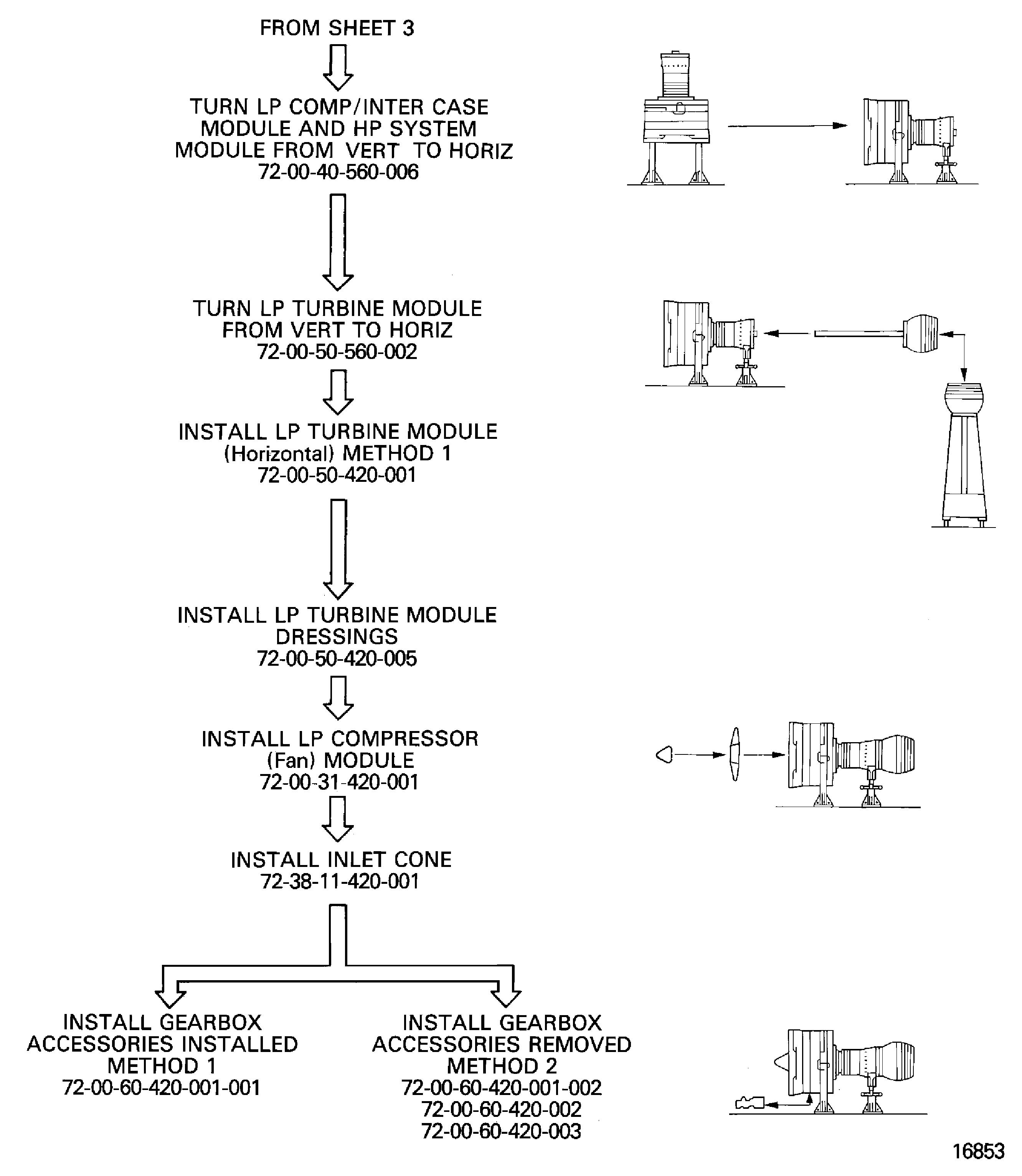 FROM SHEET 3

TURN LP COMP/INTER CASE MODULE AND HP SYSTEM MODULE FROM VERT TO HORIZ
72-00-40-560-006

TURN LP TURBINE MODULE FROM VERT TO HORIZ
72-00-50-560-002

INSTALL LP TURBINE MODULE (Horizontal) METHOD 1
72-00-50-420-001

INSTALL LP TURBINE MODULE DRESSINGS
72-00-50-420-005

INSTALL LP COMPRESSOR (Fan) MODULE
72-00-31-420-001

INSTALL INLET CONE
72-38-11-420-001

INSTALL GEARBOX ACCESSORIES INSTALLED METHOD 1
72-00-60-420-001-001

INSTALL GEARBOX ACCESSORIES REMOVED METHOD 2
72-00-60-420-001-002
72-00-60-420-002
72-00-60-420-003

16853