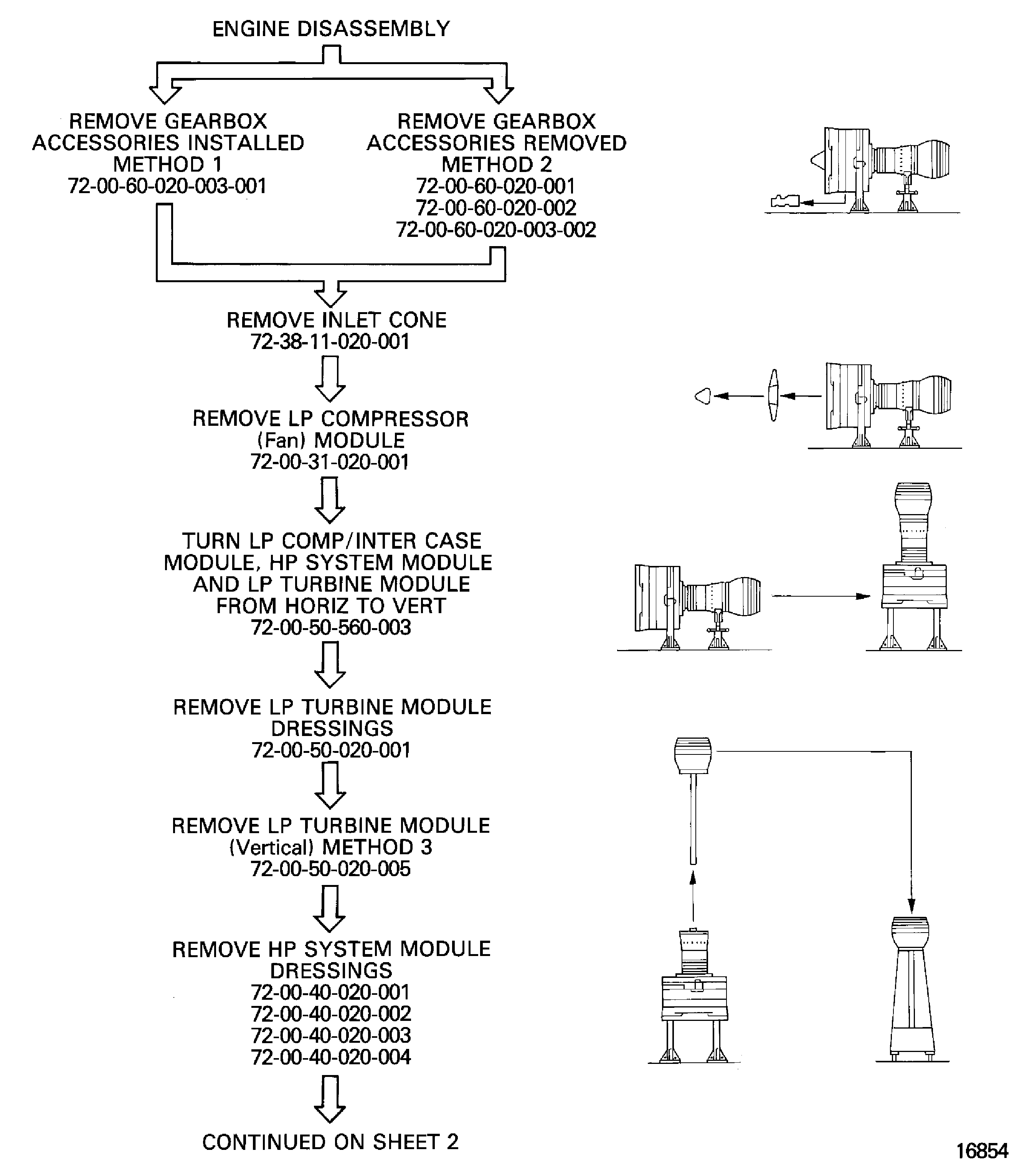 ENGINE DISASSEMBLY

REMOVE GEARBOX ACCESSORIES INSTALLED METHOD 1
72-00-60-020-003-001

REMOVE GEARBOX ACCESSORIES REMOVED METHOD 2
72-00-60-020-001
72-00-60-020-002
72-00-60-020-003-002

REMOVE INLET CONE
72-38-11-020-001

REMOVE LP COMPRESSOR (Fan) MODULE
72-00-31-020-001

TURN LP COMP/INTER CASE MODULE, HP SYSTEM MODULE AND LP TURBINE MODULE FROM HORIZ TO VERT
72-00-50-560-003

REMOVE LP TURBINE MODULE DRESSINGS
72-00-50-020-001

REMOVE LP TURBINE MODULE (Vertical) METHOD 3
72-00-50-020-005

REMOVE HP SYSTEM MODULE DRESSINGS
72-00-40-020-001
72-00-40-020-002
72-00-40-020-003
72-00-40-020-004

CONTINUED ON SHEET 2

16854