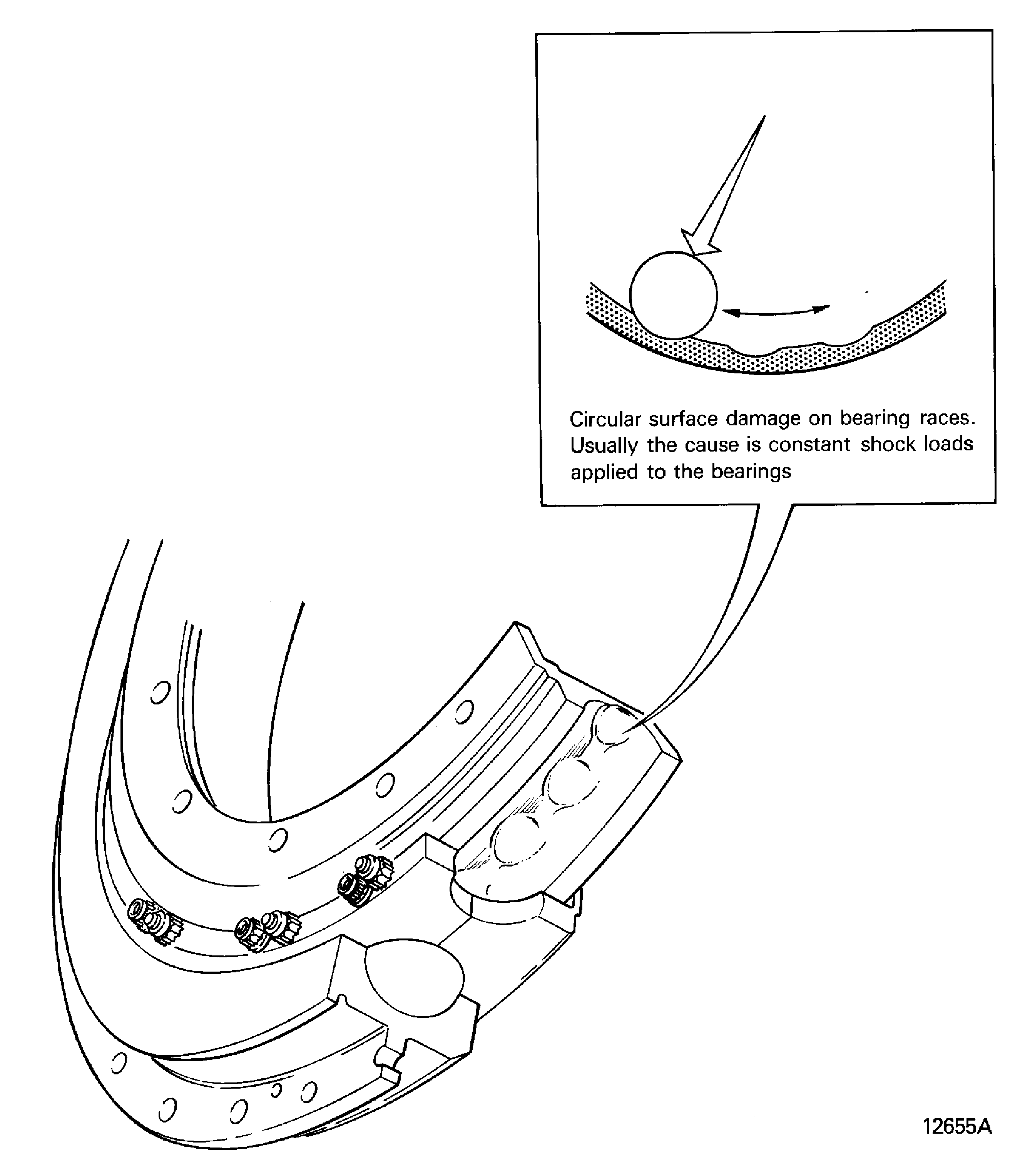 Circular surface damage on bearing races. Usually the cause is constant shock loads applied to the bearings

12655A