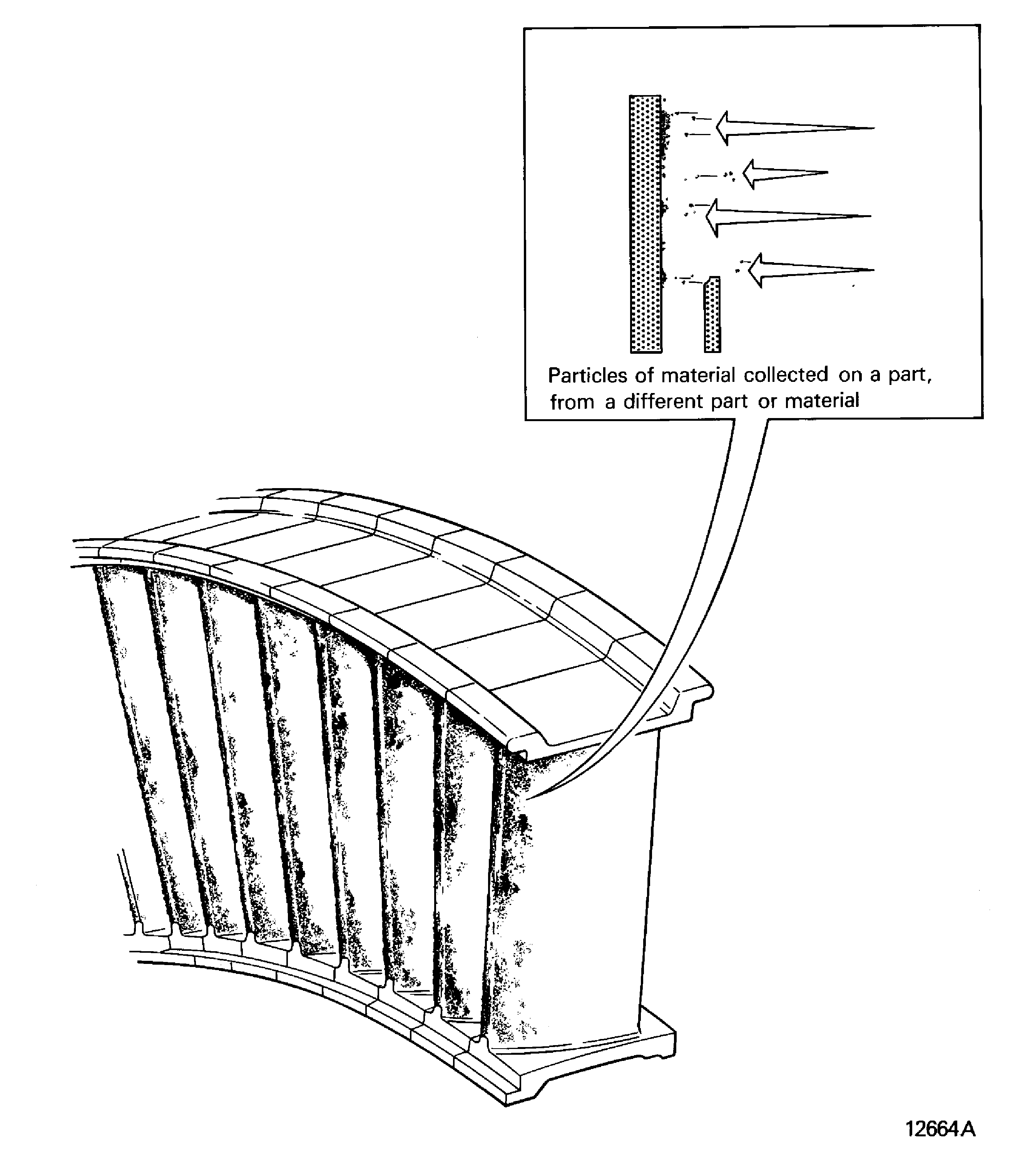 Particles of material collected on a part, from a different part or material

12664A