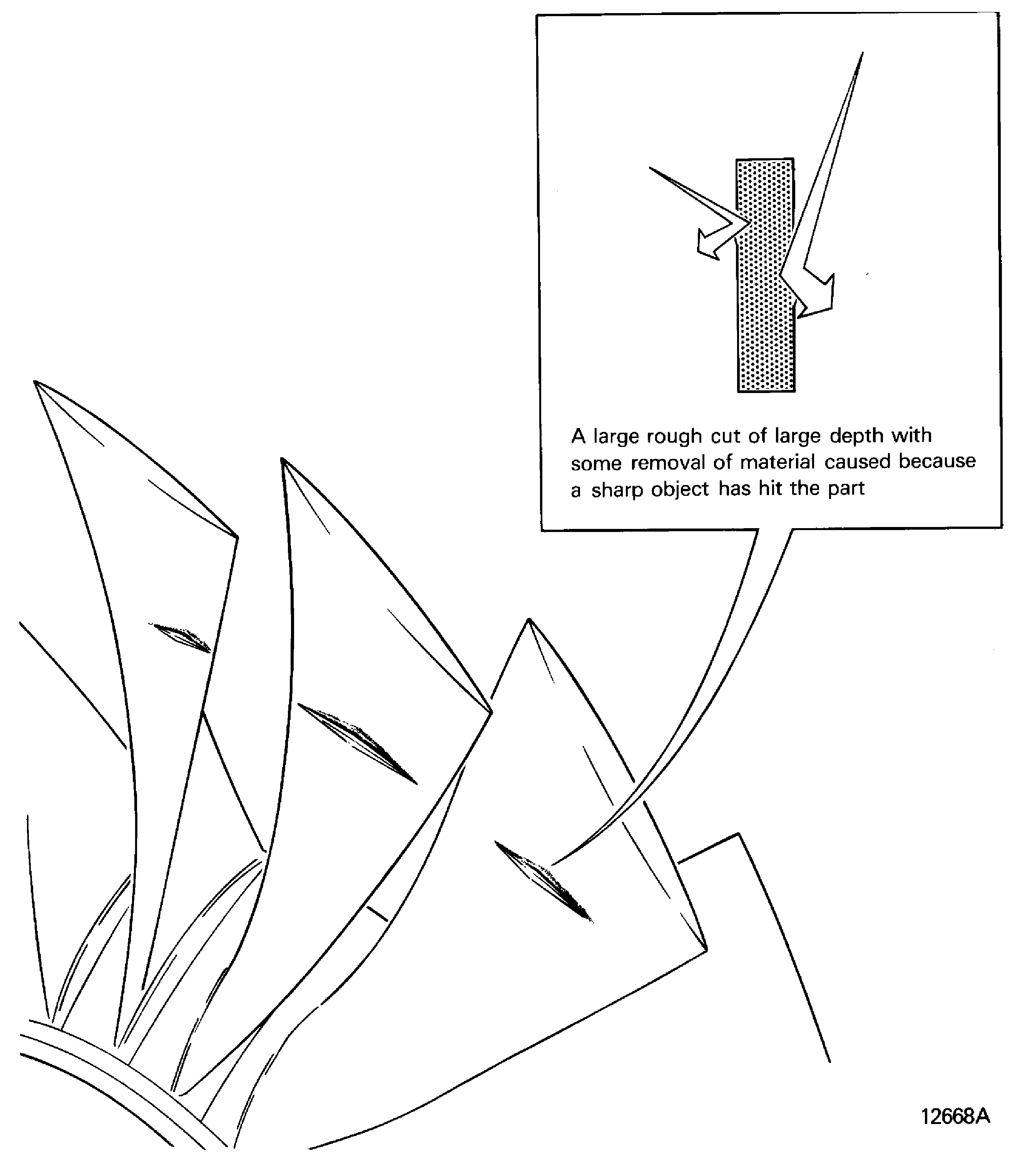 A large rough cut of large depth with some removal of material caused because a sharp object has hit the part

12668A