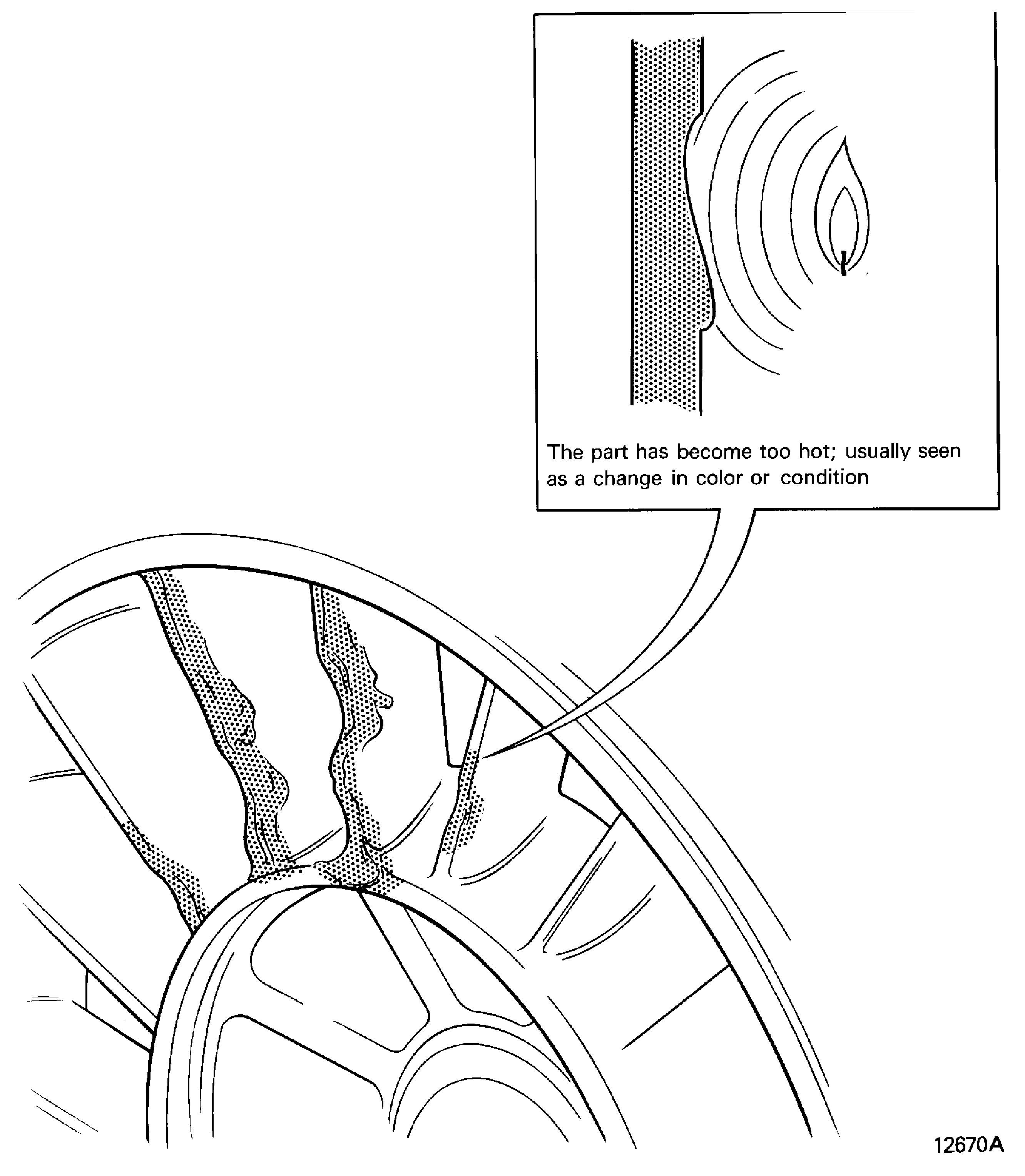 The part has become too hot; usually seen as a change in color or condition

12670A