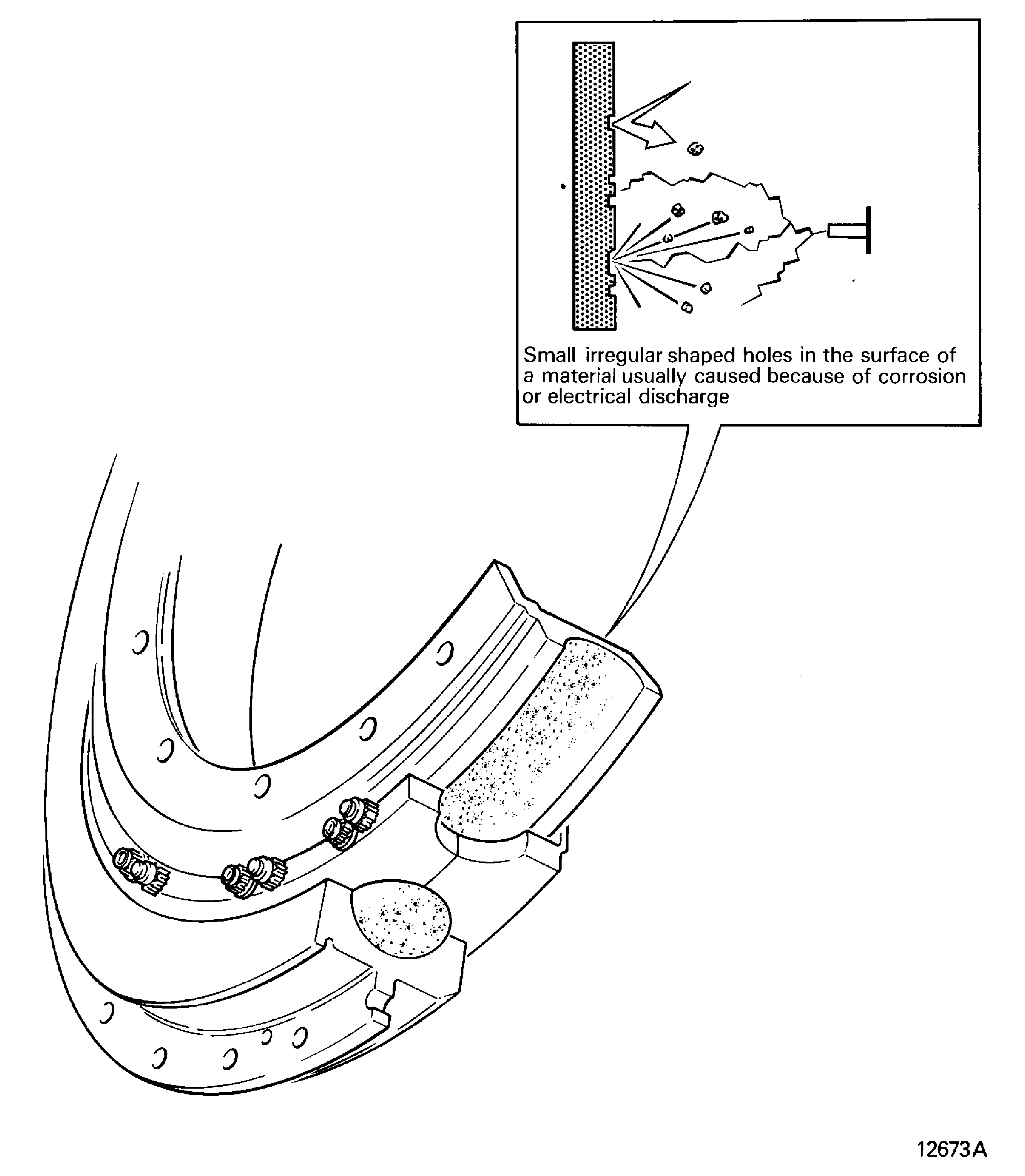 Small irregular shaped holes in the surface of a material usually caused because of corrosion or electrical discharge

12673A