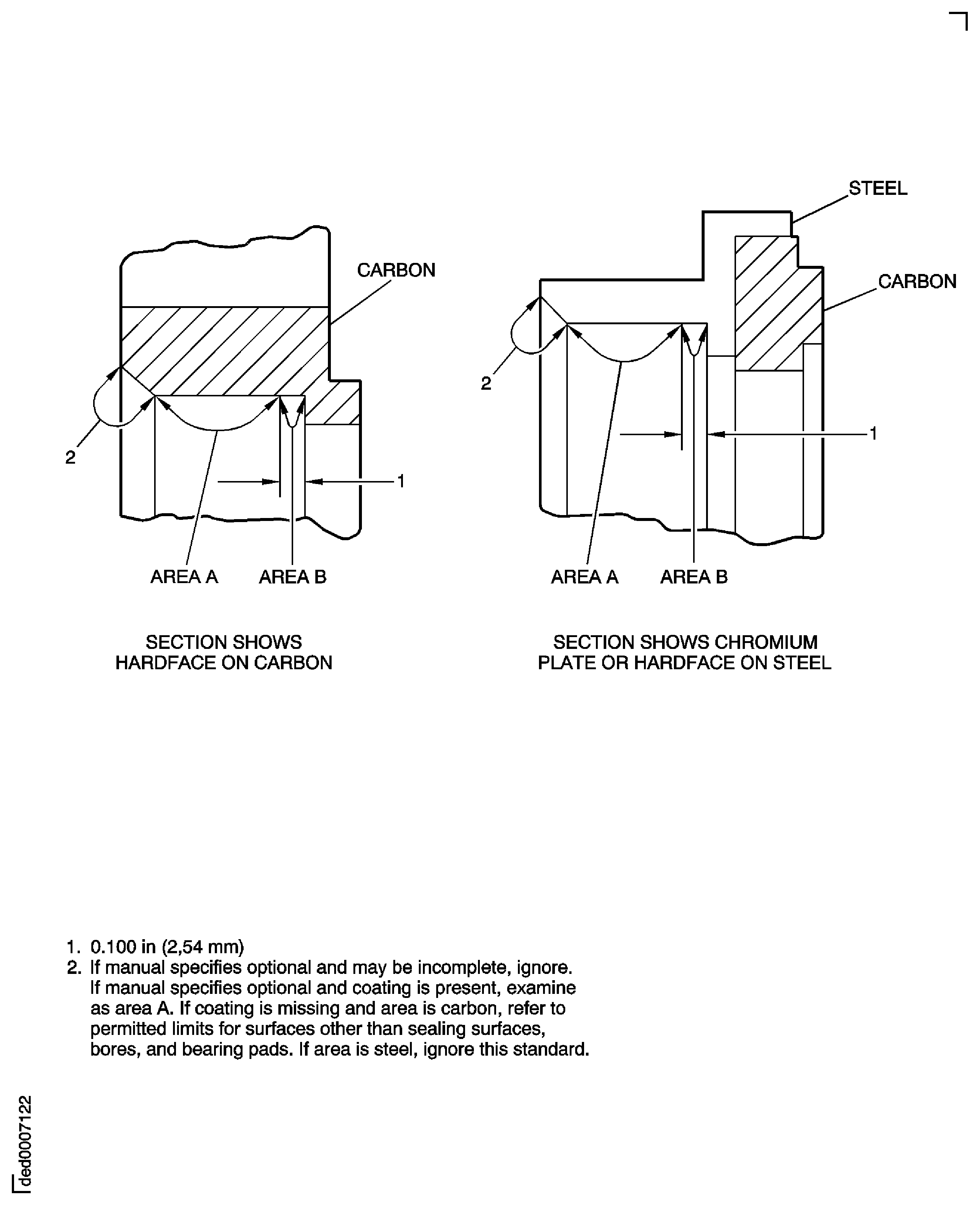 CARBON

2

1

AREA A AREA B

SECTION SHOWS HARDFACE ON CARBON

STEEL

CARBON

2

1

AREA A AREA B

SECTION SHOWS CHROMIUM PLATE OR HARDFACE ON STEEL

1. 0.100 in (2,54 mm)
2. If manual specifies optional and may be incomplete, ignore. If manual specifies optional and coating is present, examine as area A. If coating is missing and area is carbon, refer to permitted limits for surfaces other than sealing surfaces, bores, and bearing pads. If area is steel, ignore this standard.

ded0007122