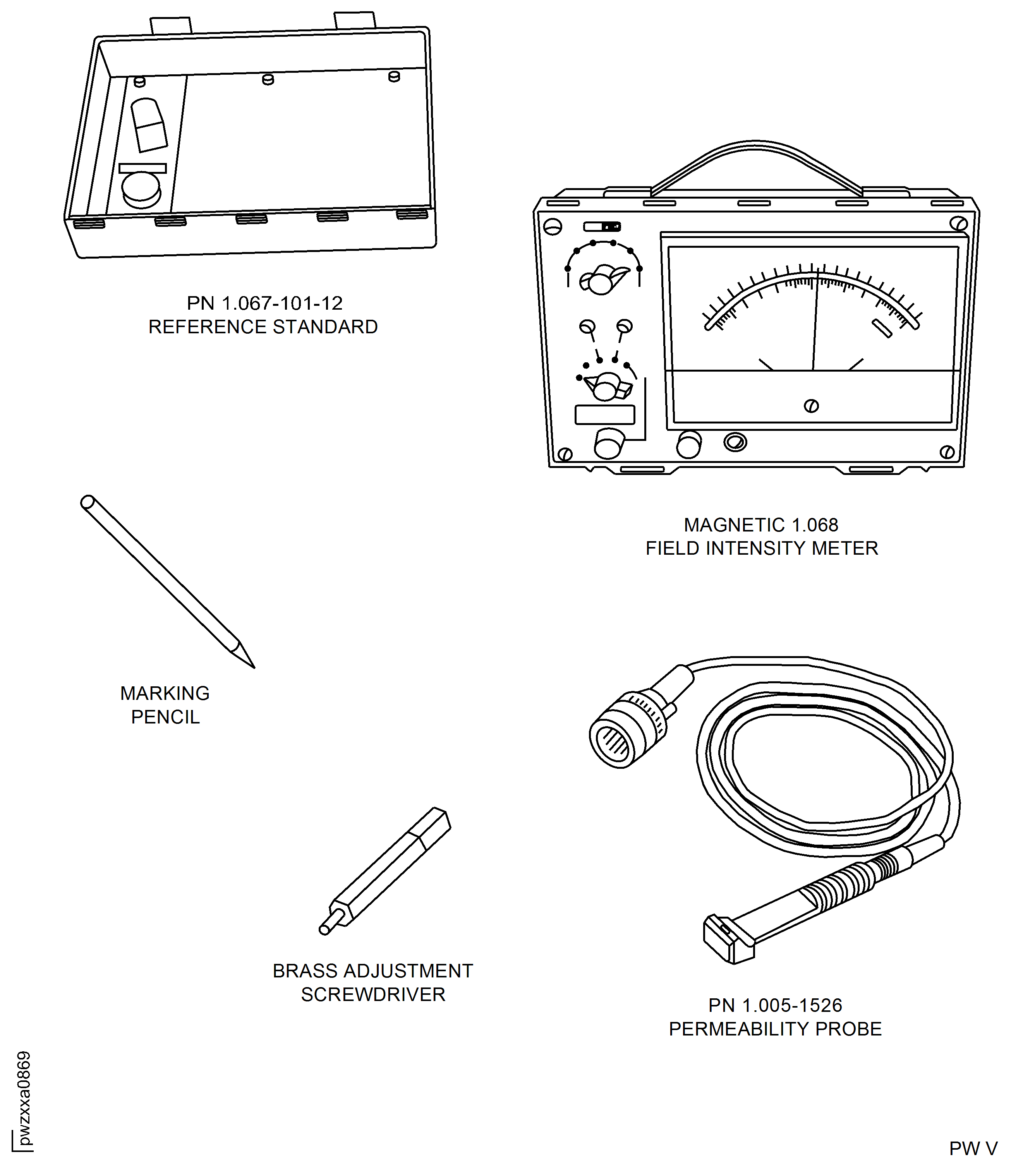 PN 1.067-101-12
REFERENCE STANDARD

MAGNETIC 1.068
FIELD INTENSITY METER

MARKING
PENCIL

BRASS ADJUSTMENT
SCREWDRIVER

PN 1.005-1526
PERMEABILITY PROBE

pwzxxa0869

PW V