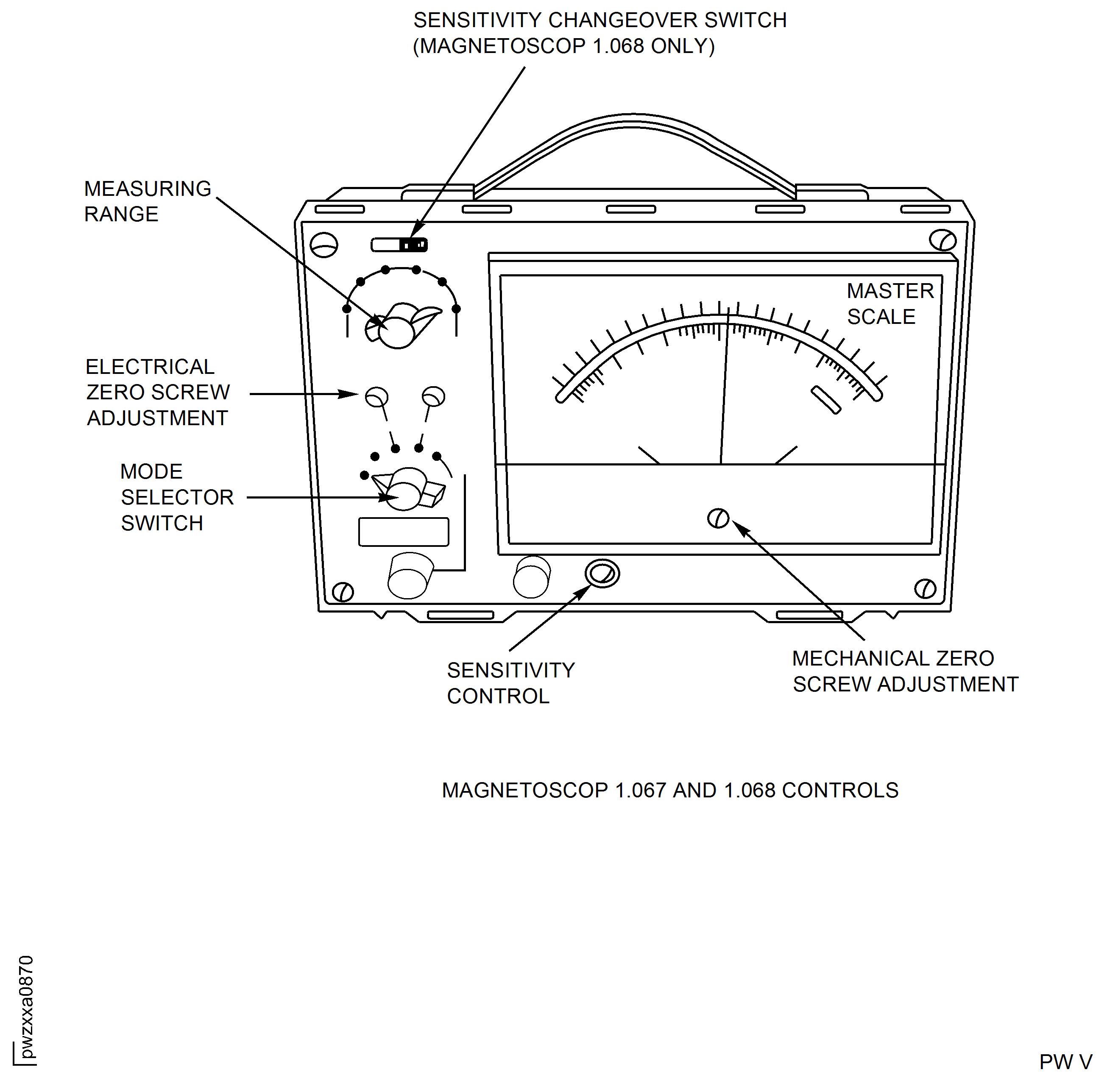 SENSITIVITY CHANGEOVER SWITCH
(MAGNETOSCOP 1.068 ONLY)

MEASURING
RANGE

MASTER
SCALE

ELECTRICAL
ZERO SCREW
ADJUSTMENT

MODE
SELECTOR
SWITCH

SENSITIVITY
CONTROL

MECHANICAL ZERO
SCREW ADJUSTMENT

MAGNETOSCOP 1.067 AND 1.068 CONTROLS

pwzxxa0870

PW V