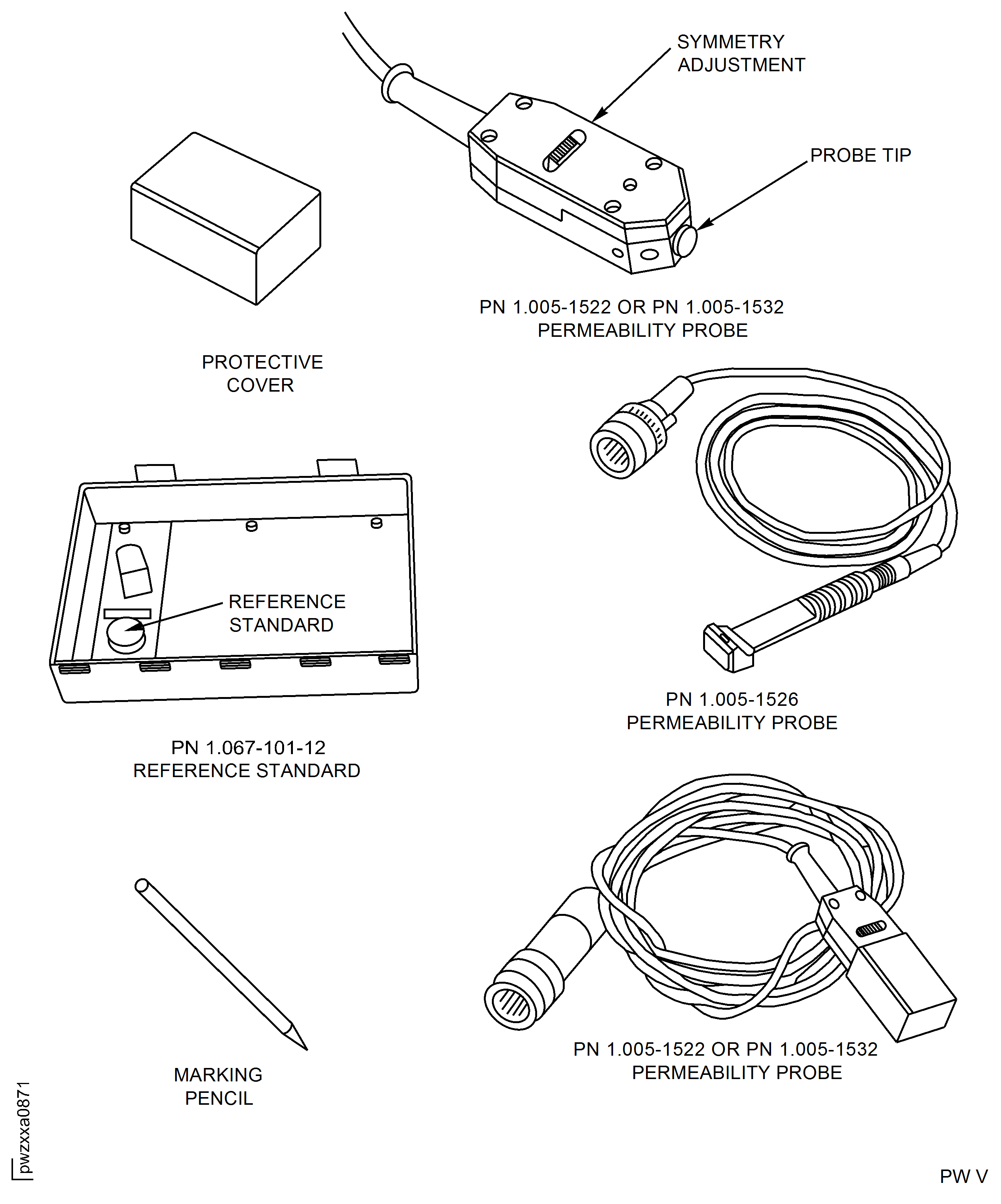 SYMMETRY ADJUSTMENT

PROBE TIP

PN 1.005-1522 OR PN 1.005-1532
PERMEABILITY PROBE

PROTECTIVE COVER

REFERENCE STANDARD

PN 1.005-1526
PERMEABILITY PROBE

PN 1.067-101-12
REFERENCE STANDARD

MARKING PENCIL

PN 1.005-1522 OR PN 1.005-1532
PERMEABILITY PROBE

pwzxxa0871

PW V