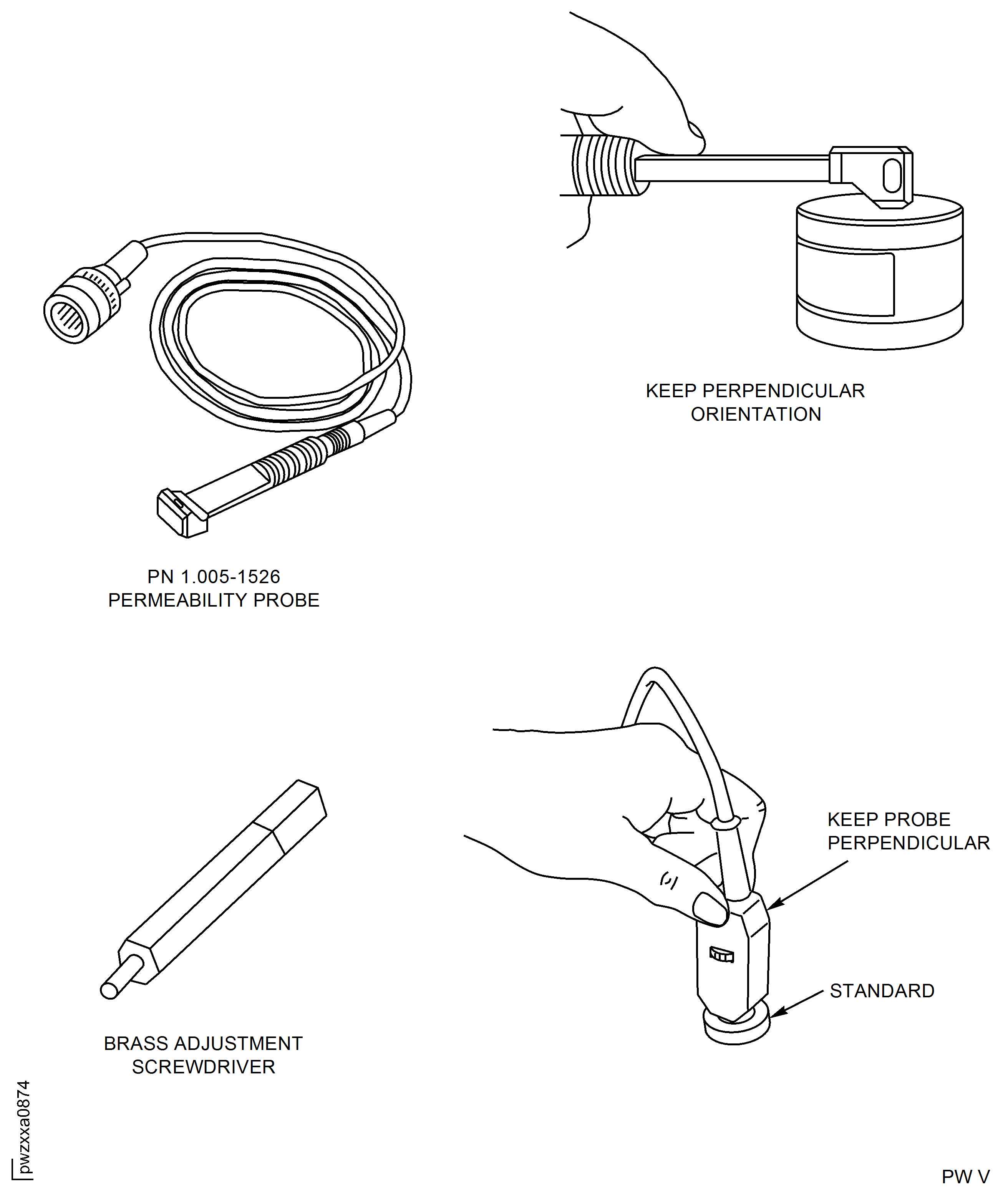 KEEP PERPENDICULAR ORIENTATION

PN 1.005-1526
PERMEABILITY PROBE

KEEP PROBE PERPENDICULAR

STANDARD

BRASS ADJUSTMENT SCREWDRIVER

pwzxxa0874

PW V