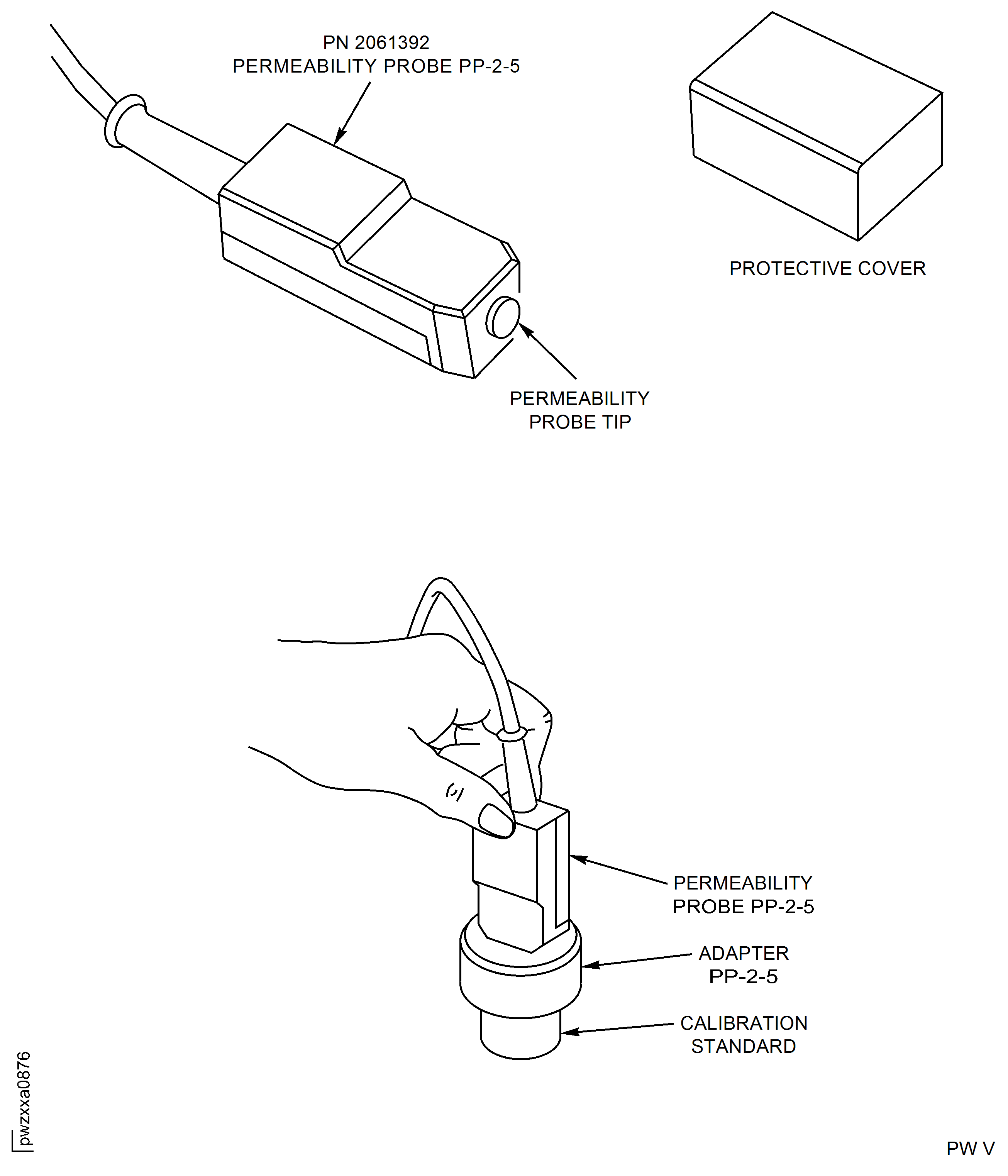 PN 2061392
PERMEABILITY PROBE PP-2-5

PROTECTIVE COVER

PERMEABILITY
PROBE TIP

PERMEABILITY
PROBE PP-2-5

ADAPTER
PP-2-5

CALIBRATION
STANDARD

pwzxxa0876

PW V