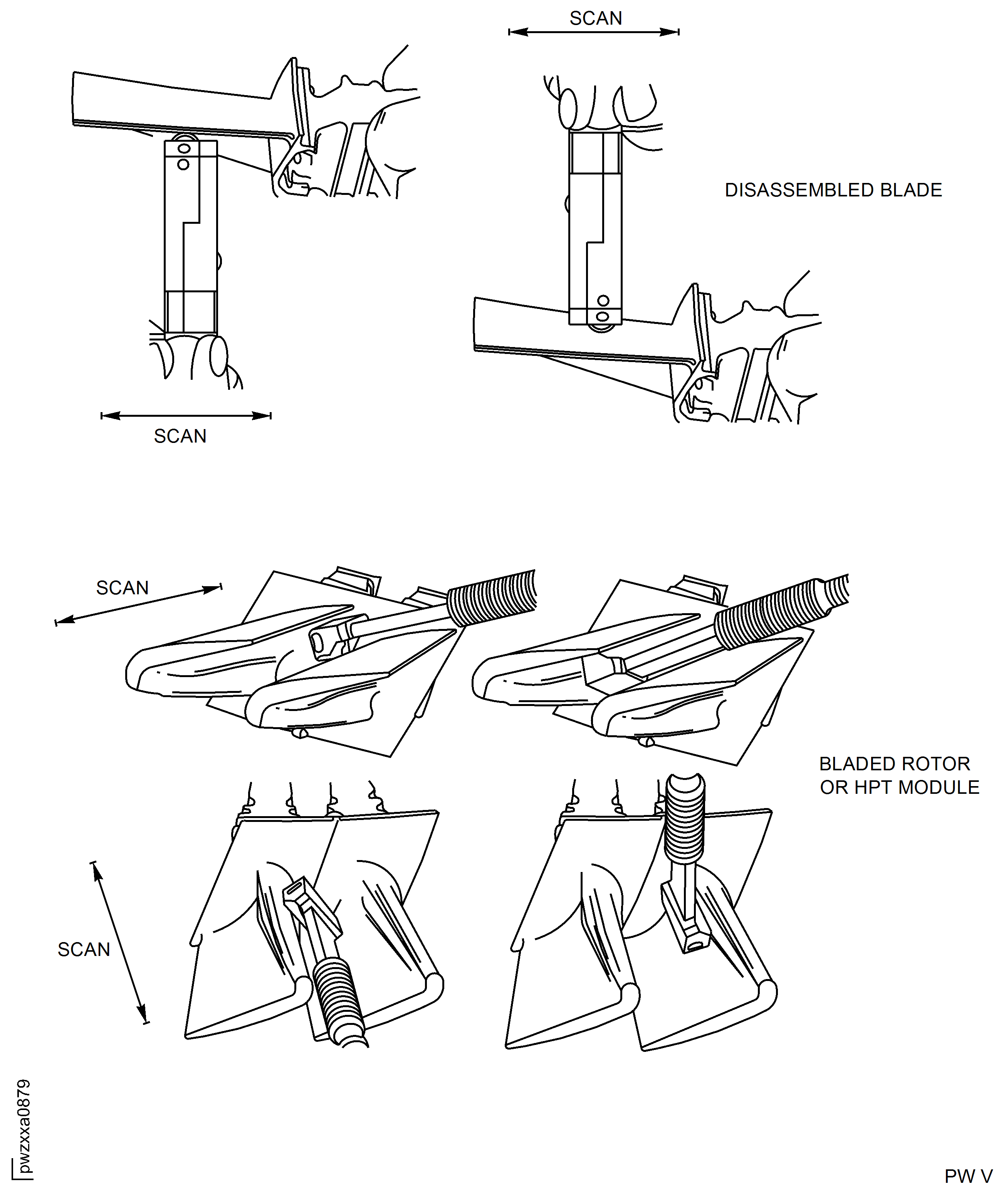 SCAN

DISASSEMBLED BLADE

SCAN

SCAN

BLADED ROTOR OR HPT MODULE

SCAN

pwzxxa0879

PW V