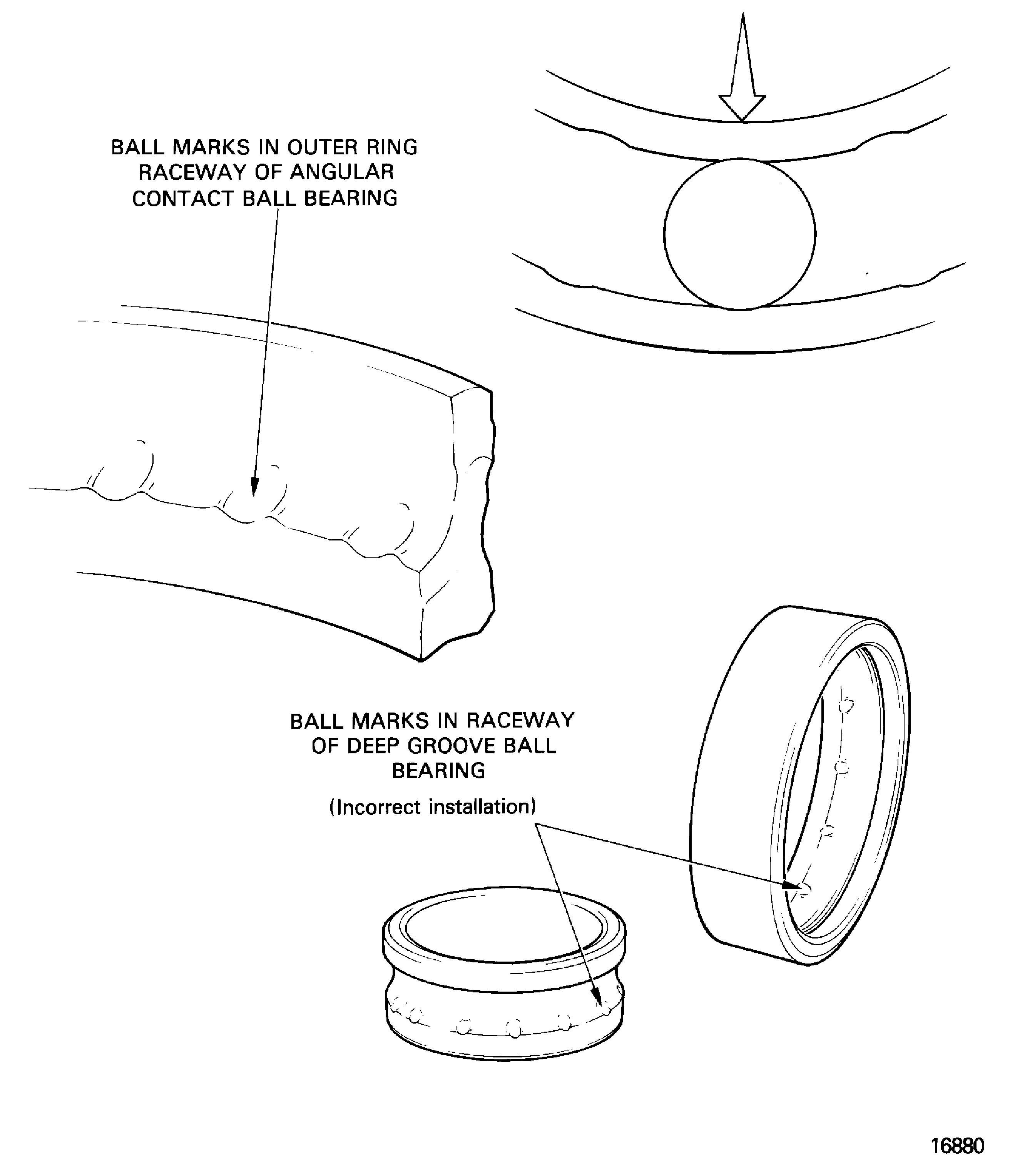 BALL MARKS IN OUTER RING RACEWAY OF ANGULAR CONTACT BALL BEARING

BALL MARKS IN RACEWAY OF DEEP GROOVE BALL BEARING

(Incorrect installation)

16880