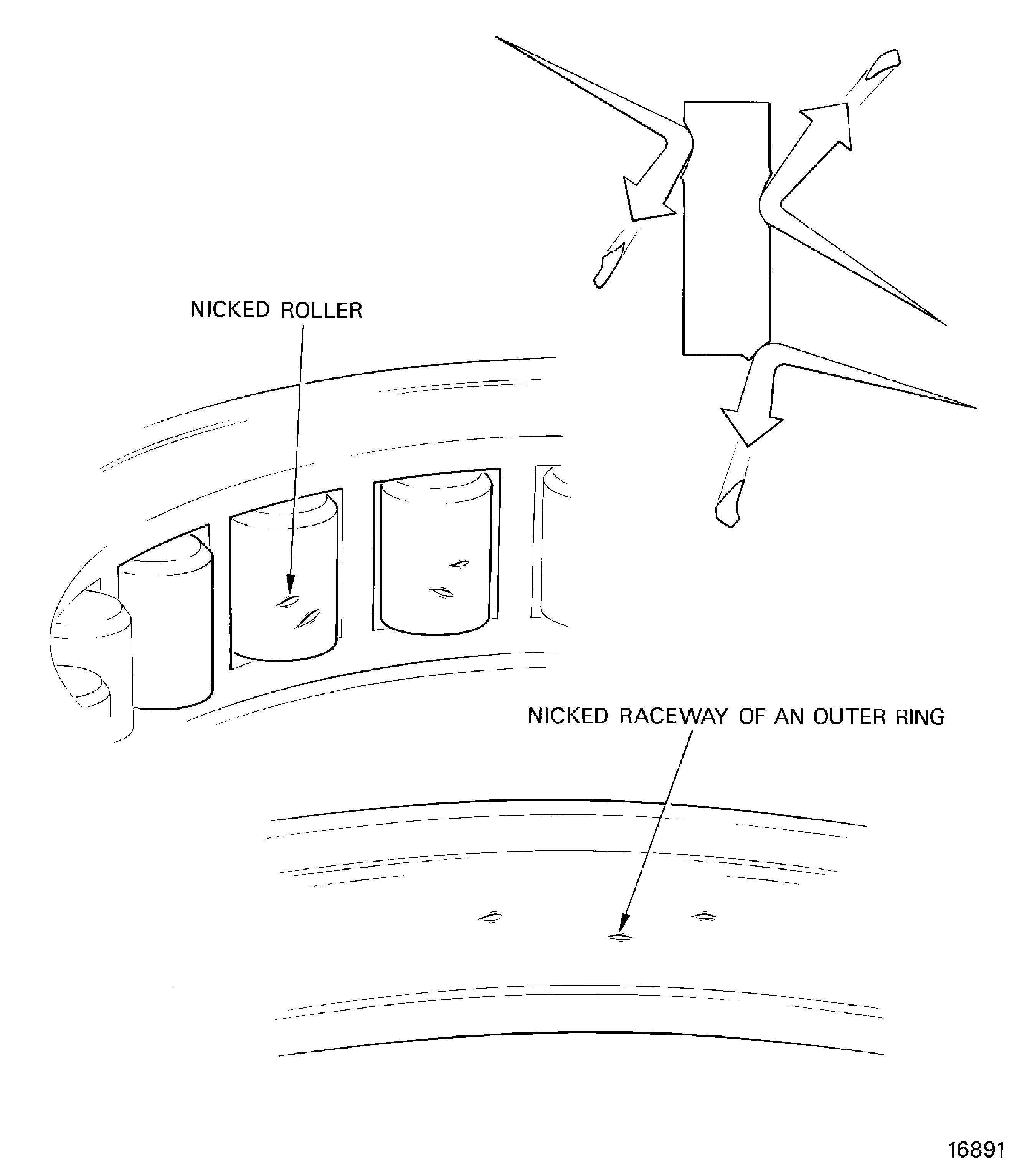 NICKED ROLLER

NICKED RACEWAY OF AN OUTER RING

16891