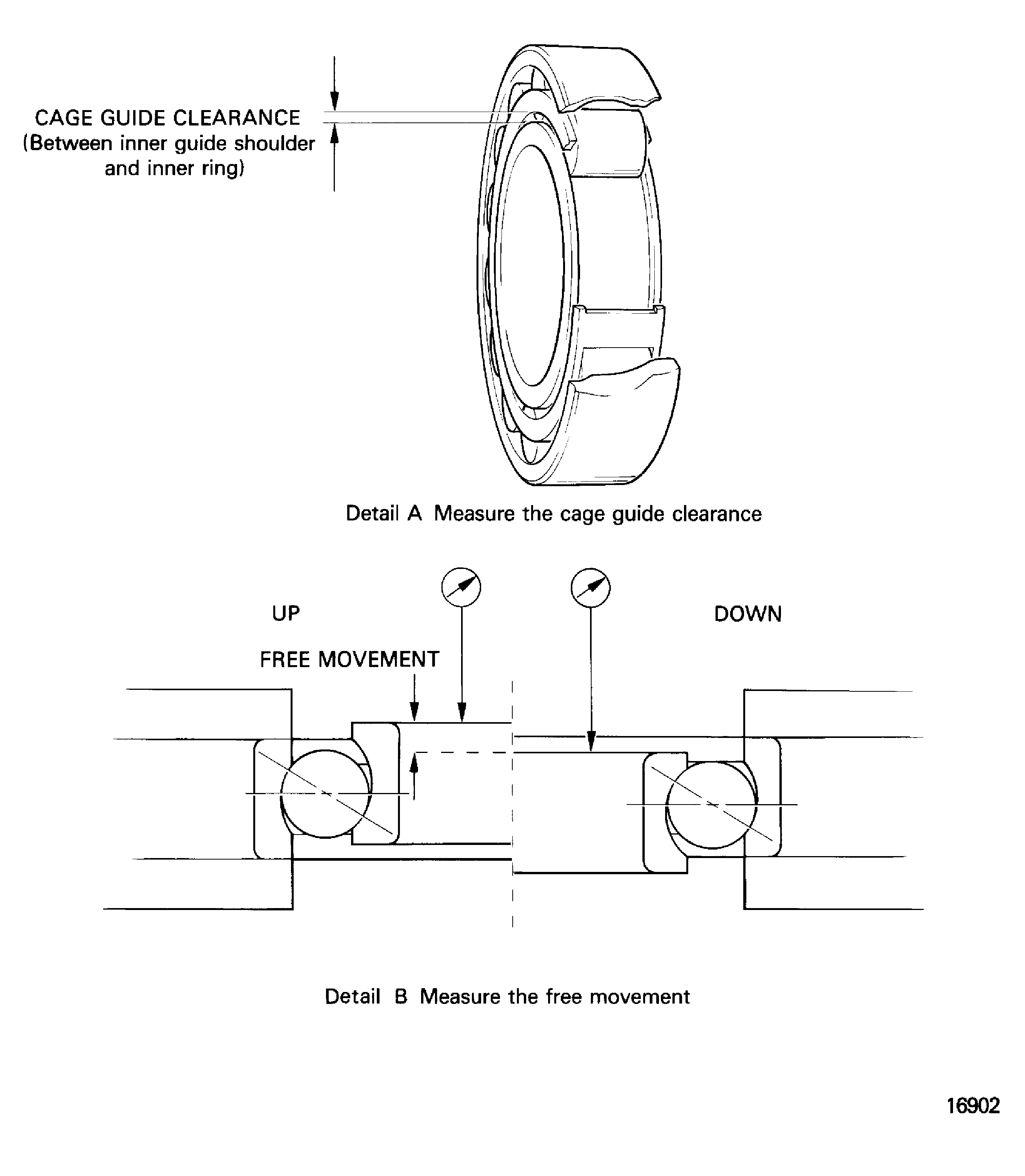 CAGE GUIDE CLEARANCE
(Between inner guide shoulder and inner ring)

Detail A Measure the cage guide clearance

UP

DOWN

FREE MOVEMENT

Detail B Measure the free movement

16902