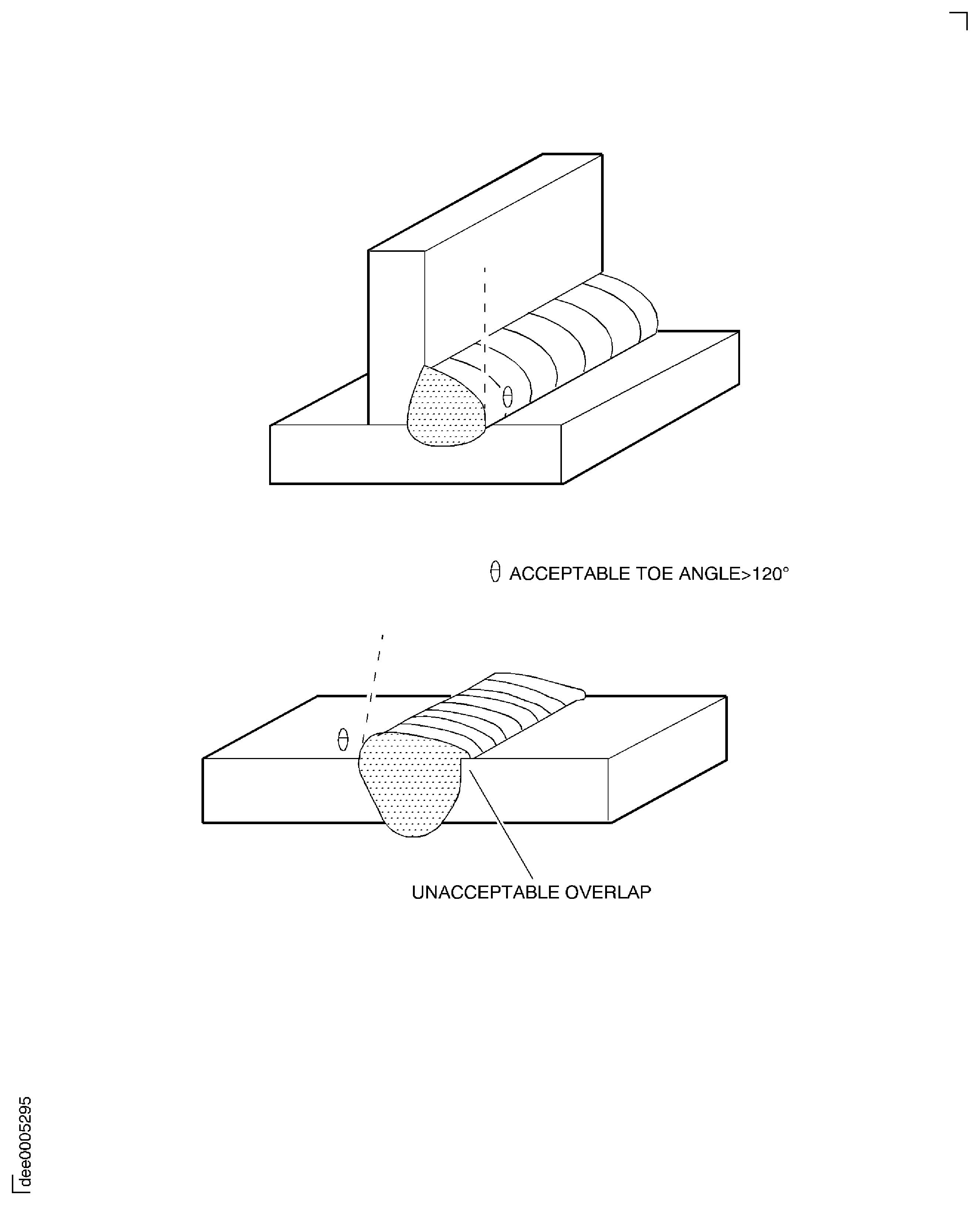 $\theta$

$\theta$ ACCEPTABLE TOE ANGLE>120°

$\theta$

UNACCEPTABLE OVERLAP

dee0005295