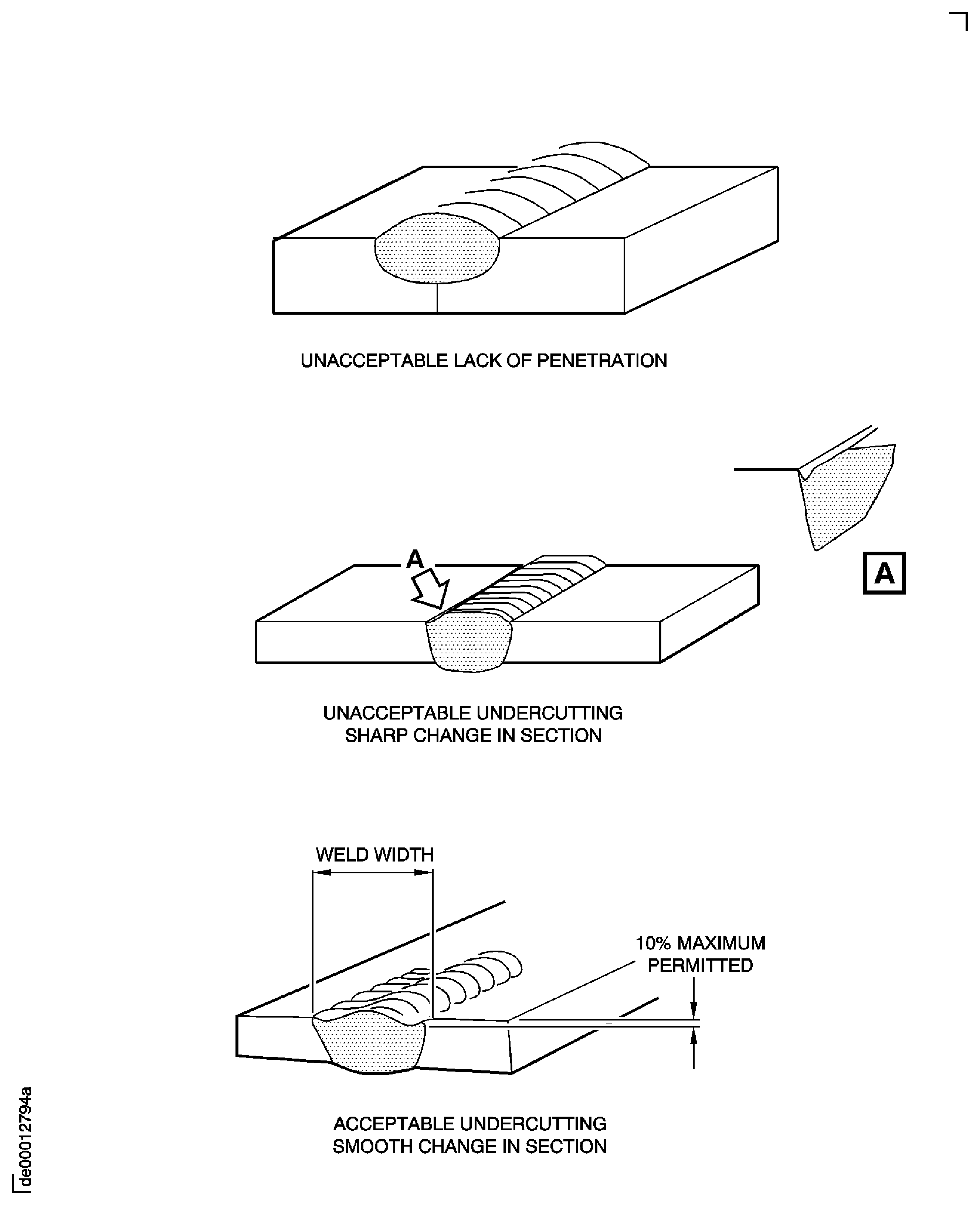 UNACCEPTABLE LACK OF PENETRATION

A

A

UNACCEPTABLE UNDERCUTTING
SHARP CHANGE IN SECTION

WELD WIDTH

10% MAXIMUM
PERMITTED

ACCEPTABLE UNDERCUTTING
SMOOTH CHANGE IN SECTION

de00012794a