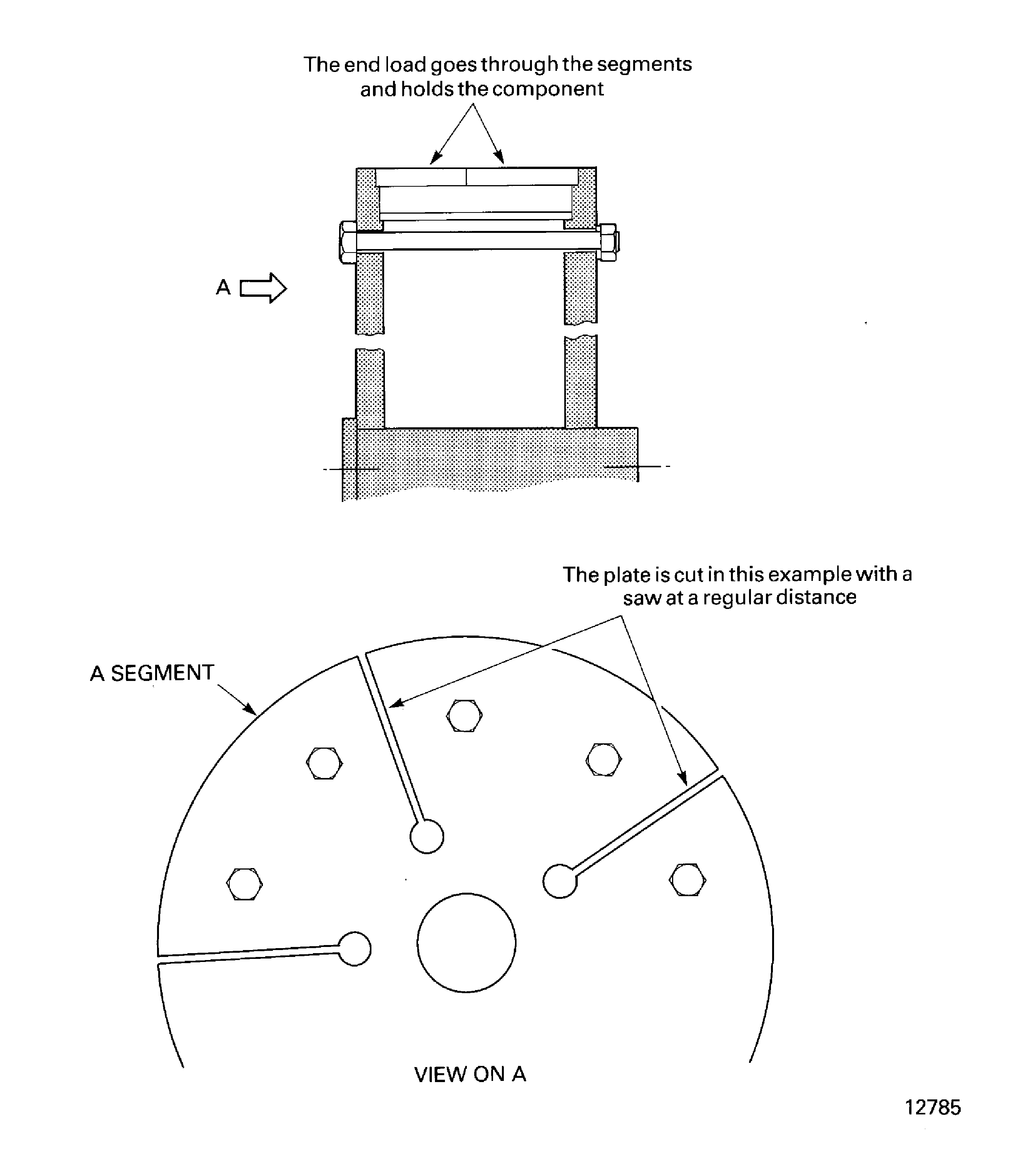 The end load goes through the segments and holds the component

A

The plate is cut in this example with a saw at a regular distance

A SEGMENT

VIEW ON A

12785