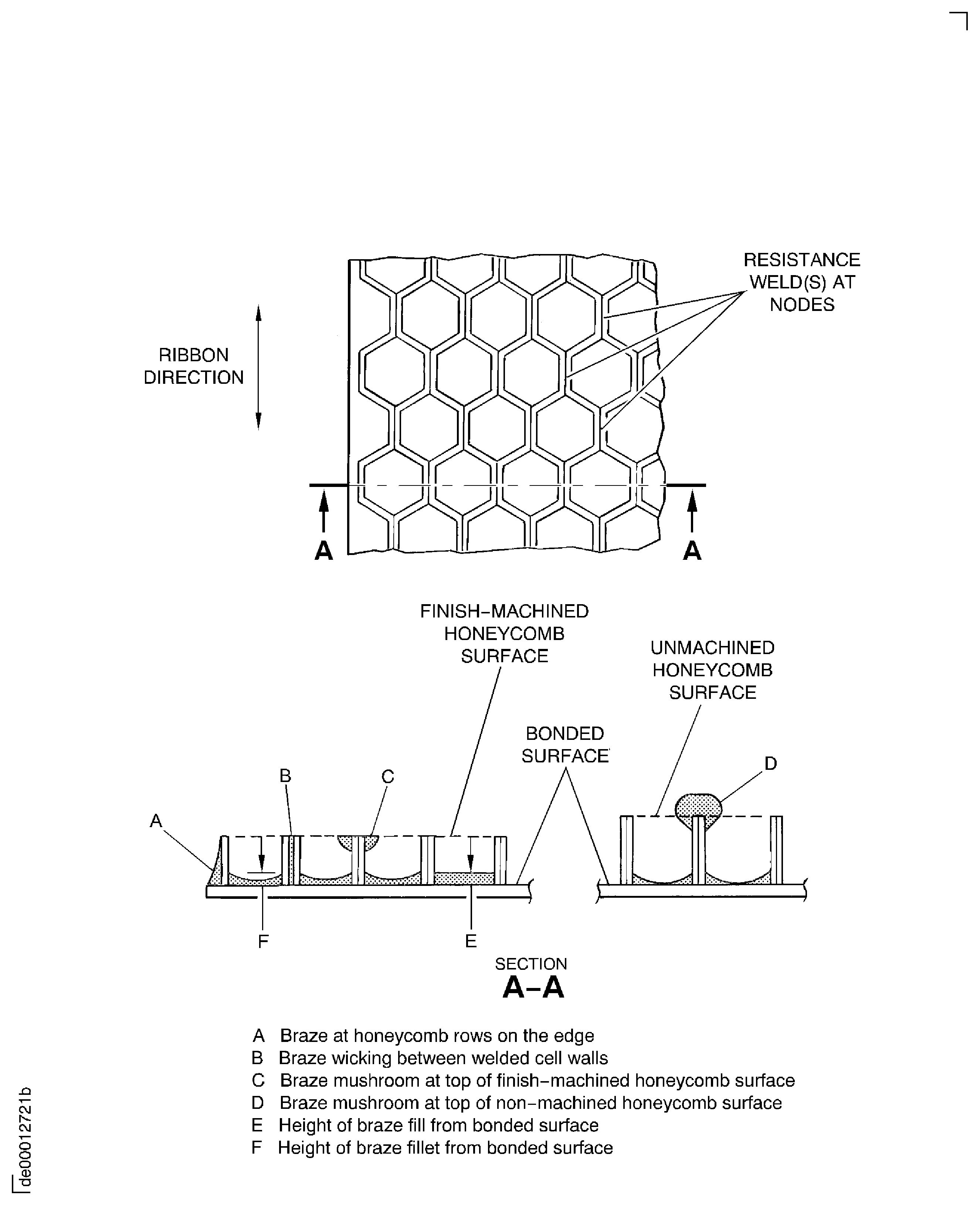 RESISTANCE WELD(S) AT NODES

RIBBON DIRECTION

A

A

FINISH-MACHINED HONEYCOMB SURFACE

UNMACHINED HONEYCOMB SURFACE

BONDED SURFACE

A

B

C

D

F

E

SECTION
A-A

A Braze at honeycomb rows on the edge
B Braze wicking between welded cell walls
C Braze mushroom at top of finish-machined honeycomb surface
D Braze mushroom at top of non-machined honeycomb surface
E Height of braze fill from bonded surface
F Height of braze fillet from bonded surface

de00012721b