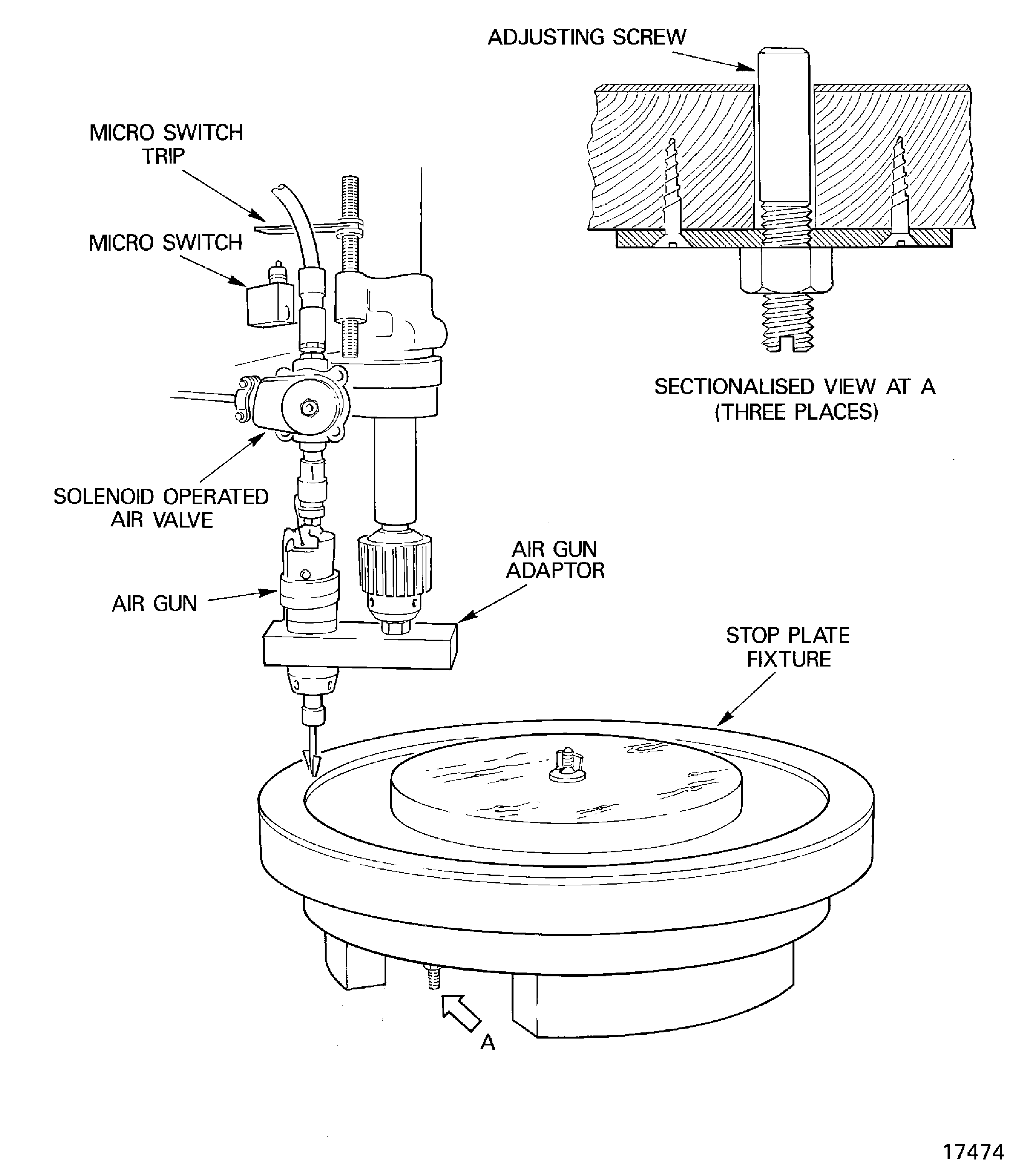 ADJUSTING SCREW

MICRO SWITCH TRIP

MICRO SWITCH

SECTIONALISED VIEW AT A (THREE PLACES)

SOLENOID OPERATED AIR VALVE

AIR GUN ADAPTOR

AIR GUN

STOP PLATE FIXTURE

A

17474