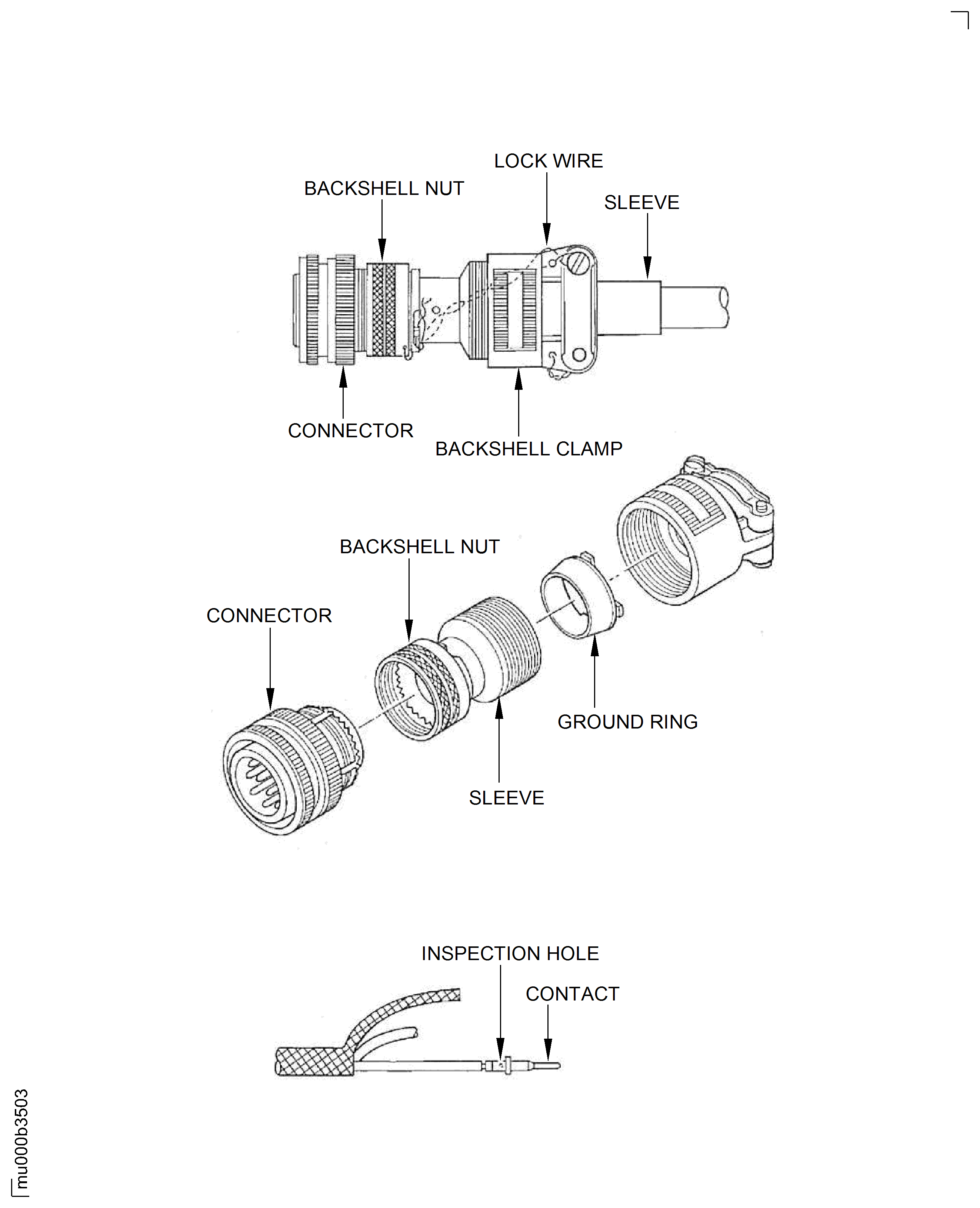 LOCK WIRE
BACKSHELL NUT
SLEEVE
CONNECTOR
BACKSHELL CLAMP

BACKSHELL NUT
CONNECTOR
GROUND RING
SLEEVE

INSPECTION HOLE
CONTACT

mu000b3503