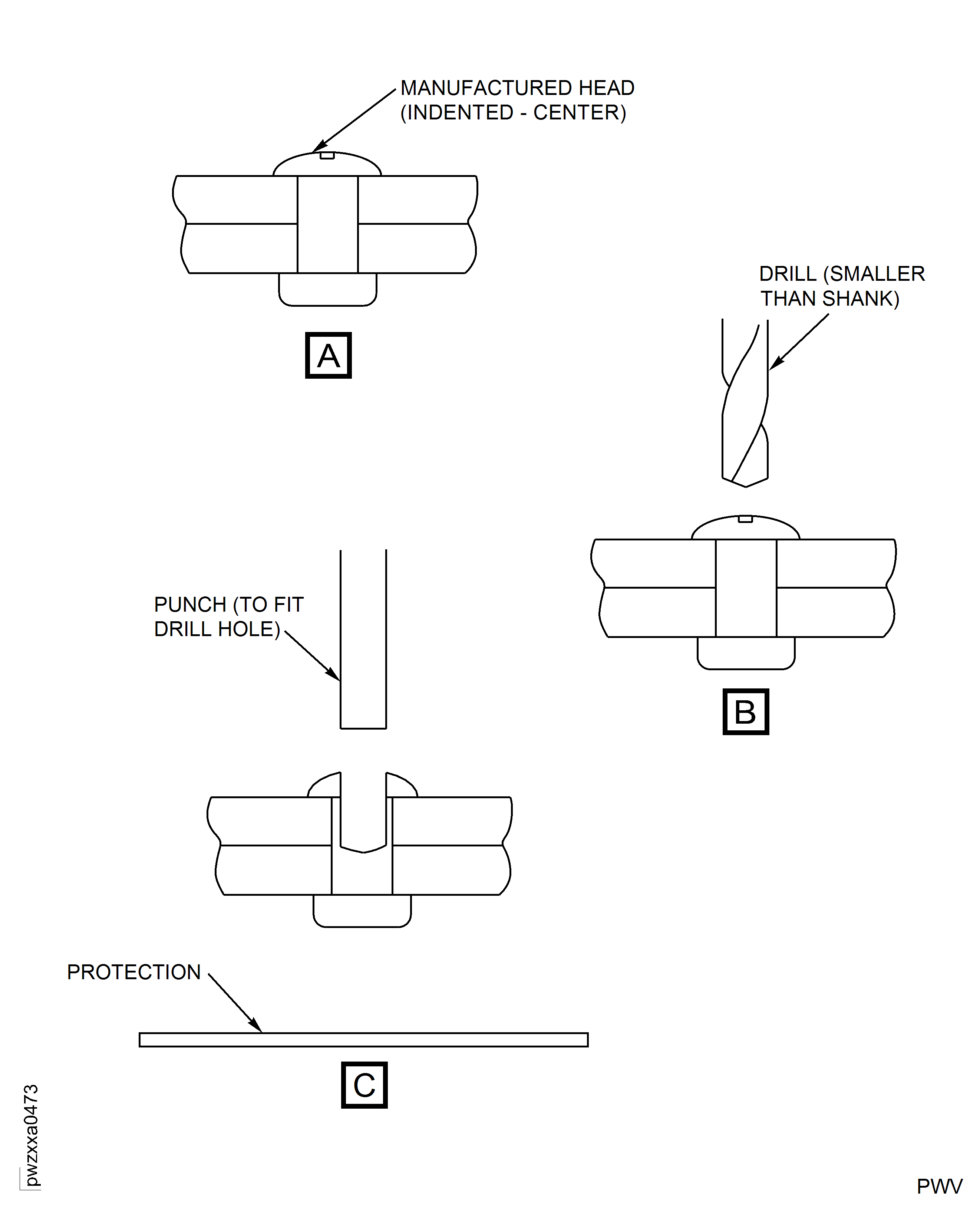 MANUFACTURED HEAD (INDENTED - CENTER)

A

DRILL (SMALLER THAN SHANK)

PUNCH (TO FIT DRILL HOLE)

B

PROTECTION

C

pwzxxa0473

PWV