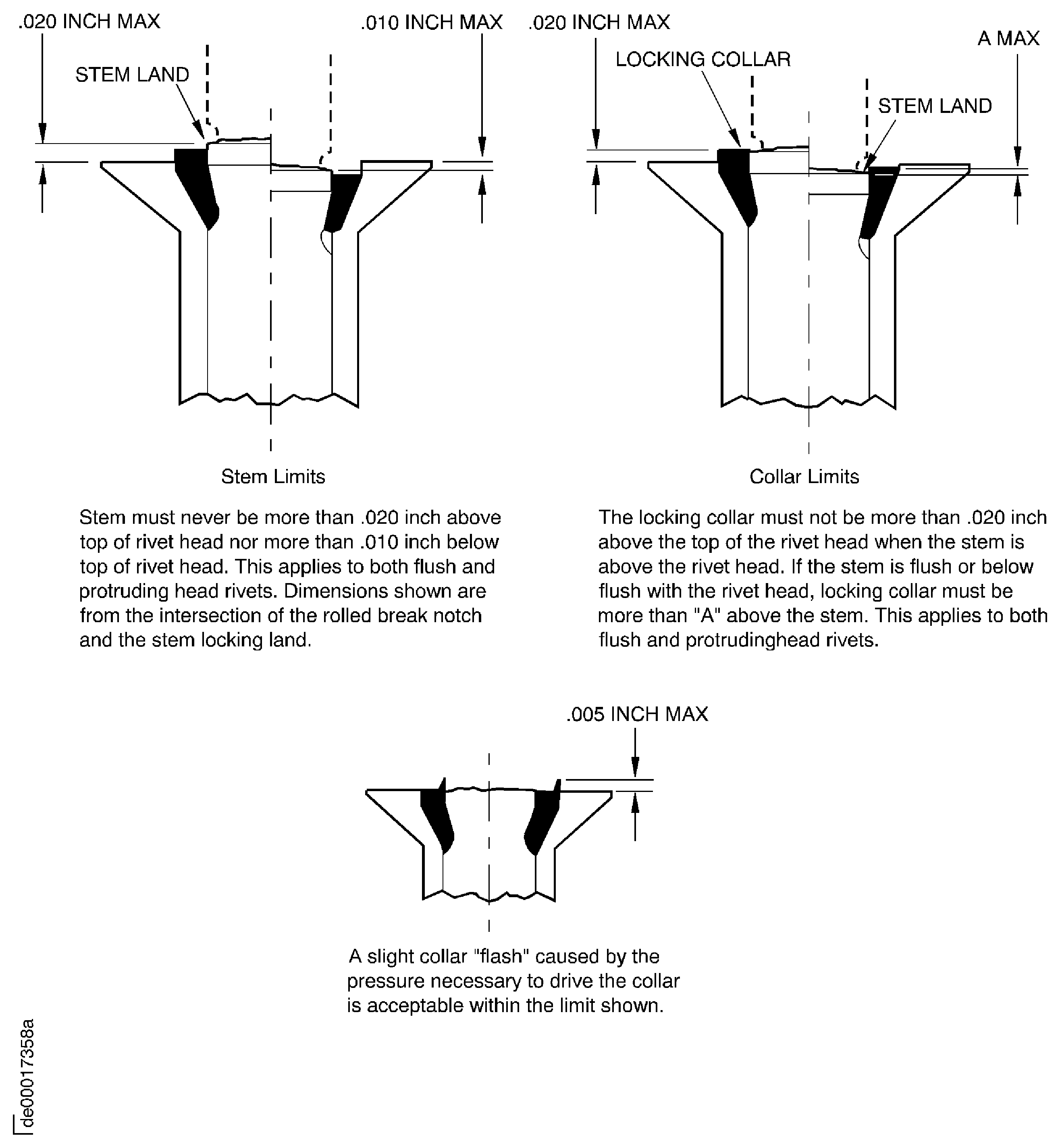 .020 INCH MAX

STEM LAND

.010 INCH MAX

Stem Limits

Stem must never be more than .020 inch above top of rivet head nor more than .010 inch below top of rivet head. This applies to both flush and protruding head rivets. Dimensions shown are from the intersection of the rolled break notch and the stem locking land.

.020 INCH MAX

LOCKING COLLAR

A MAX

STEM LAND

Collar Limits

The locking collar must not be more than .020 inch above the top of the rivet head when the stem is above the rivet head. If the stem is flush or below flush with the rivet head, locking collar must be more than "A" above the stem. This applies to both flush and protrudinghead rivets.

.005 INCH MAX

A slight collar "flash" caused by the pressure necessary to drive the collar is acceptable within the limit shown.

de00017358a