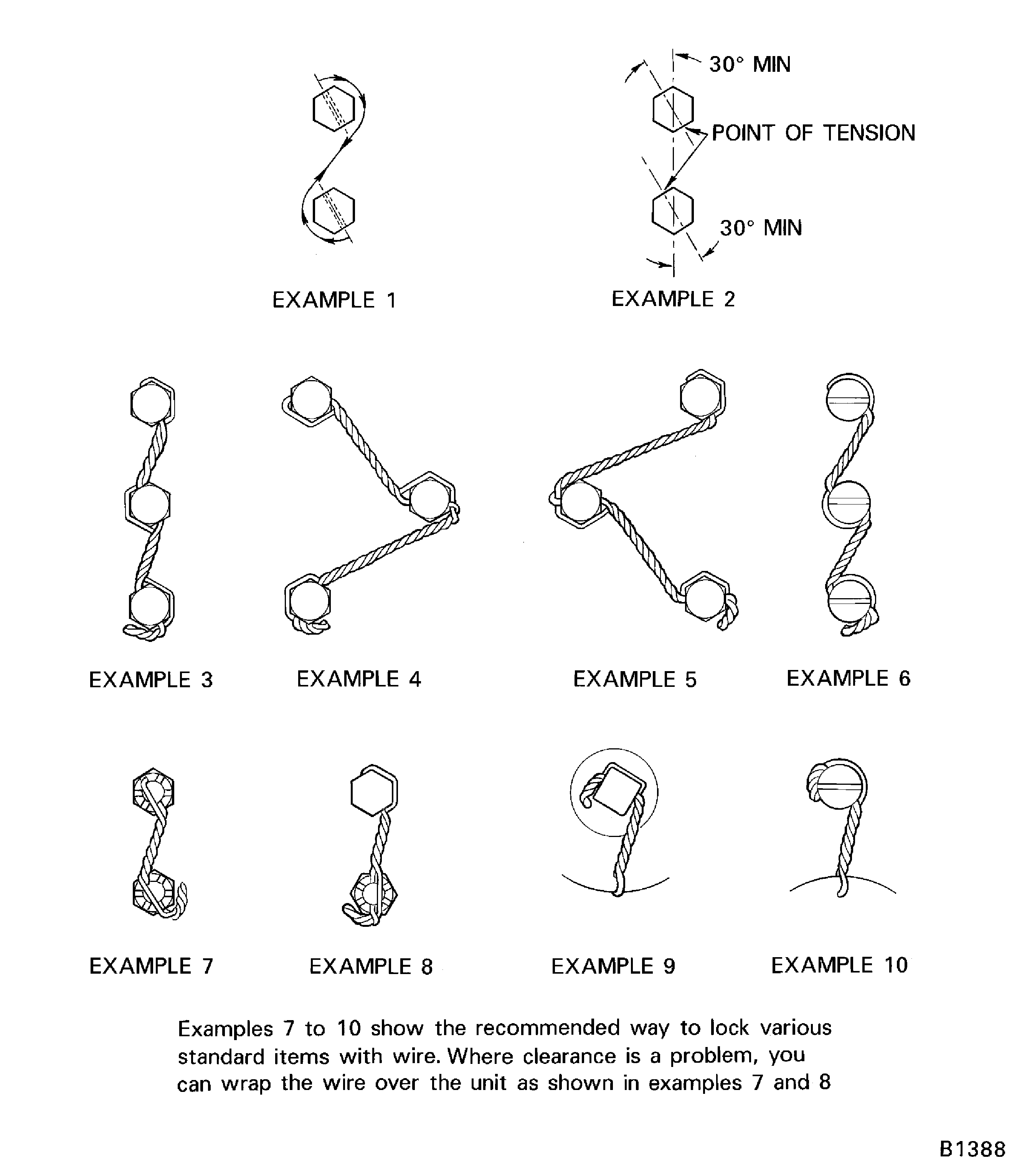 30° MIN

POINT OF TENSION

30° MIN

EXAMPLE 1

EXAMPLE 2

EXAMPLE 3

EXAMPLE 4

EXAMPLE 5

EXAMPLE 6

EXAMPLE 7

EXAMPLE 8

EXAMPLE 9

EXAMPLE 10

Examples 7 to 10 show the recommended way to lock various standard items with wire. Where clearance is a problem, you can wrap the wire over the unit as shown in examples 7 and 8

B1388