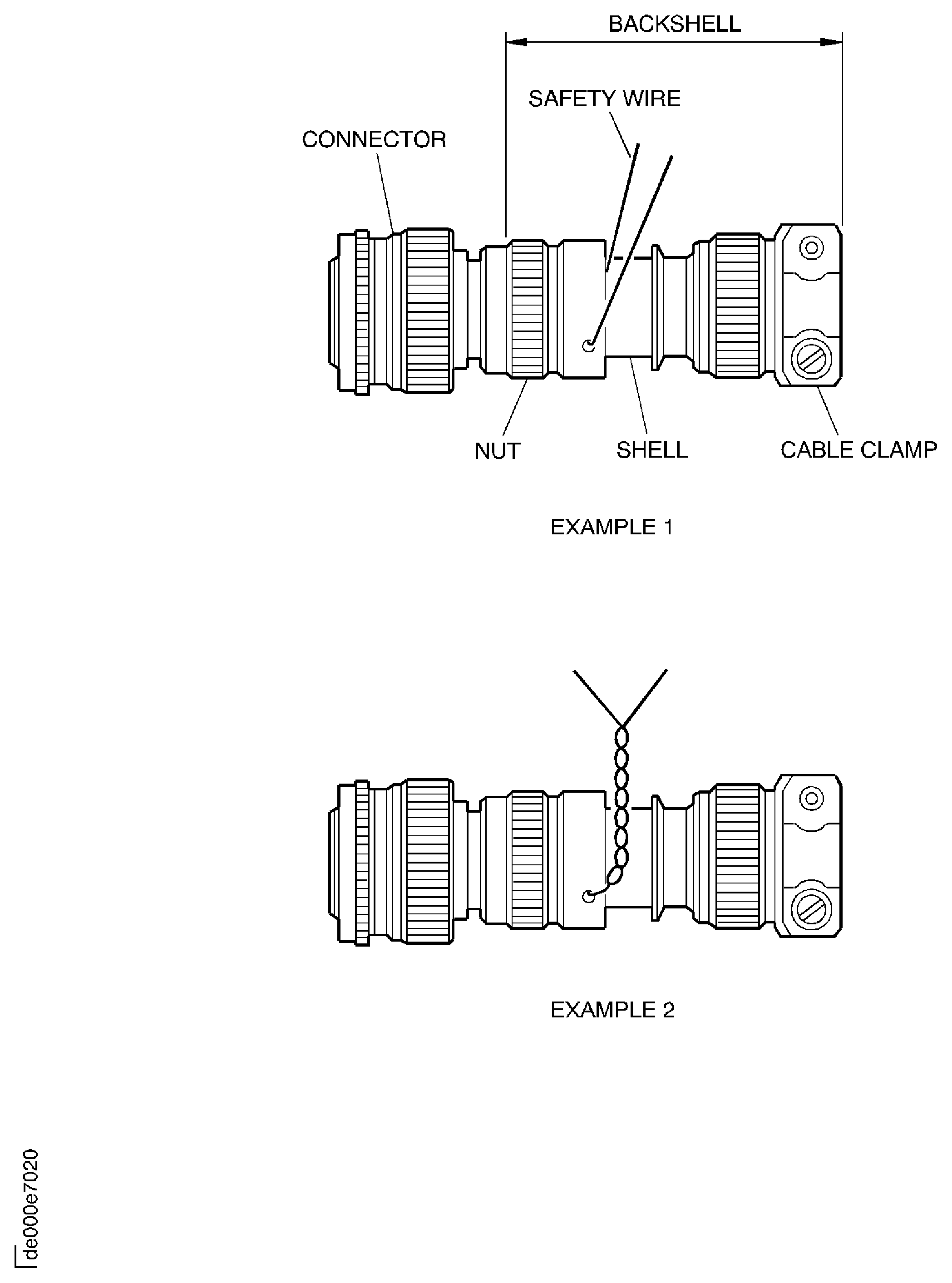 BACKSHELL

SAFETY WIRE

CONNECTOR

NUT

SHELL

CABLE CLAMP

EXAMPLE 1

EXAMPLE 2

de000e7020