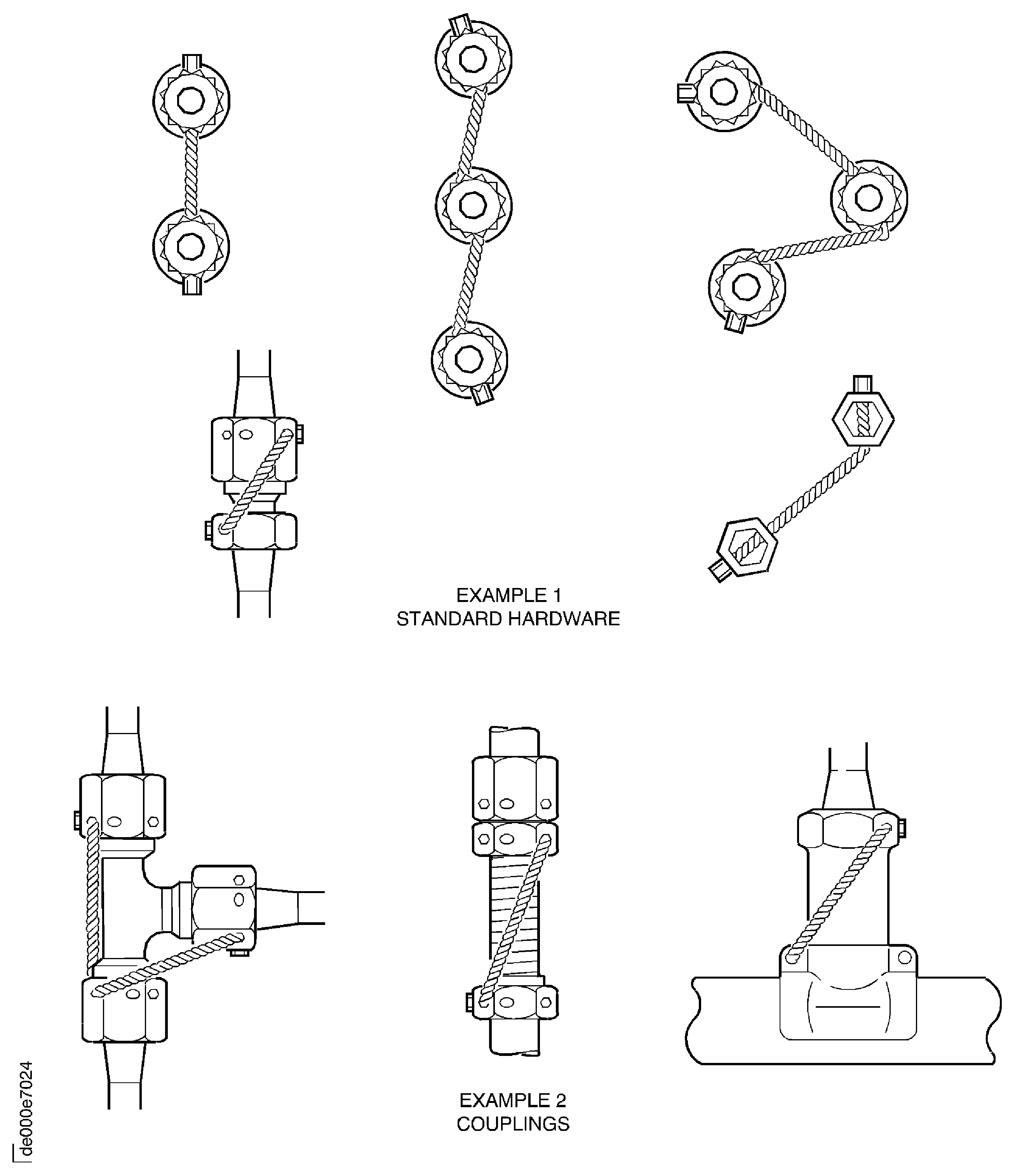 EXAMPLE 1
STANDARD HARDWARE

EXAMPLE 2
COUPLINGS

de000e7024