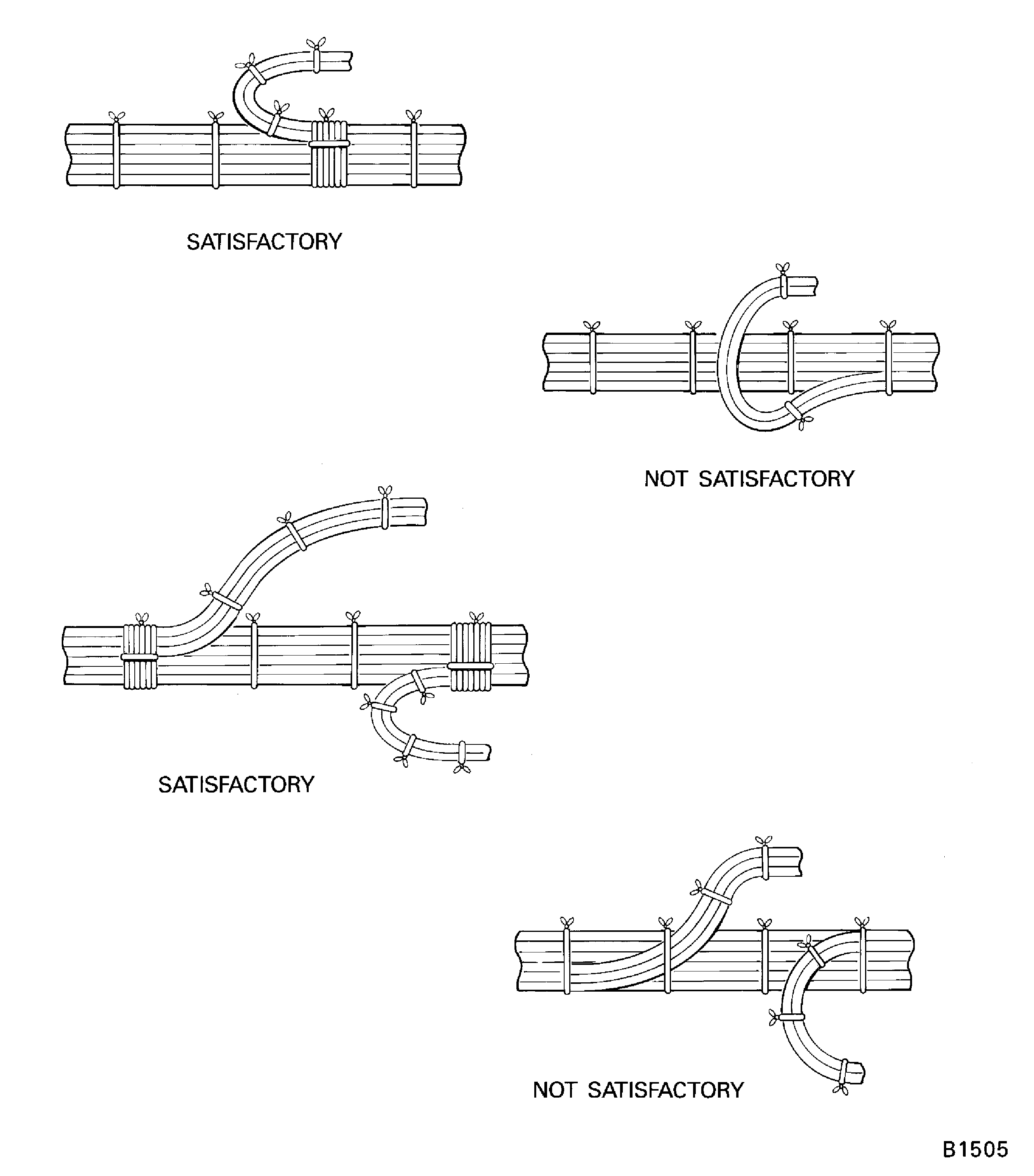 SATISFACTORY

NOT SATISFACTORY

SATISFACTORY

NOT SATISFACTORY

B1505