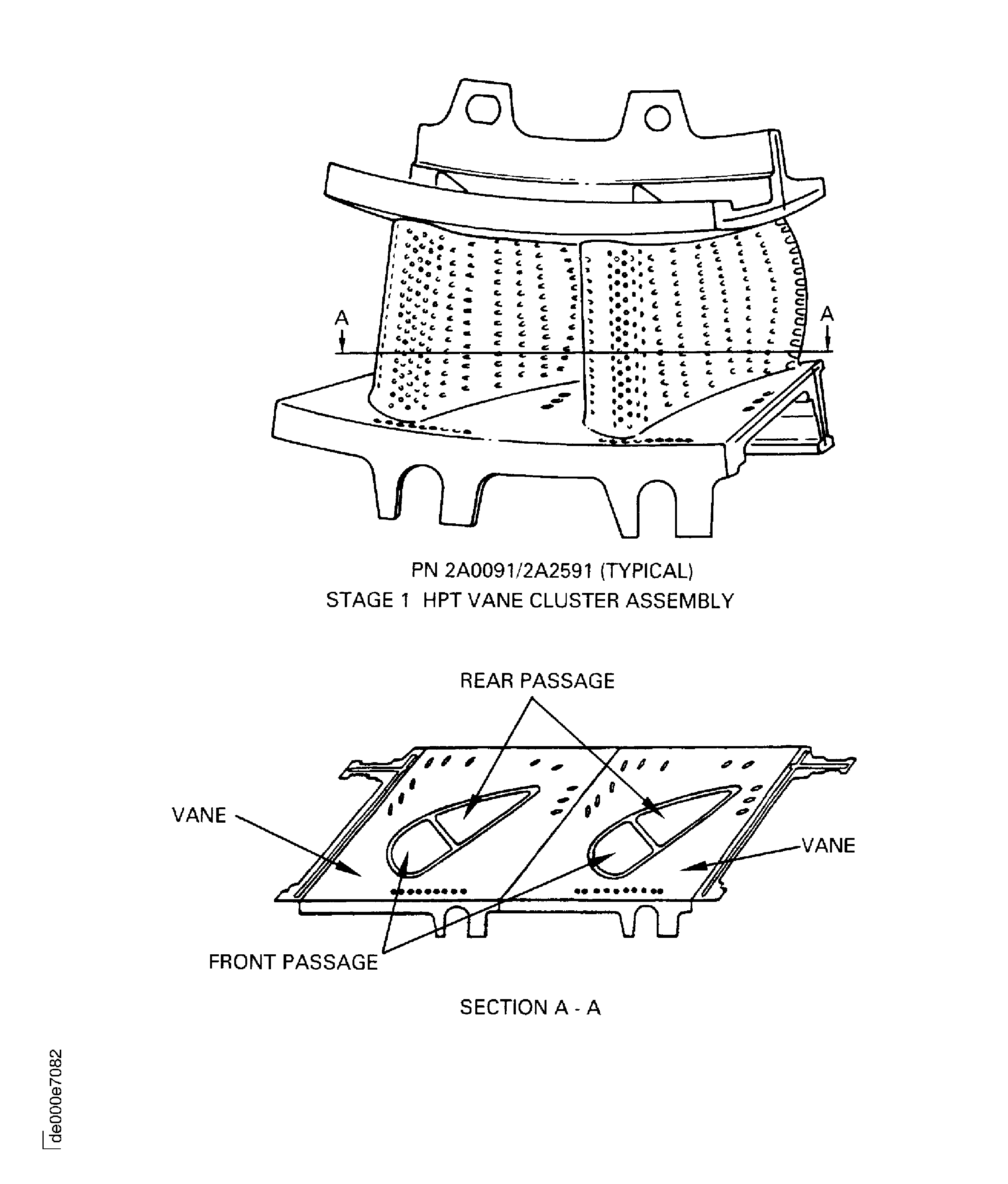 A

A

PN 2A0091/2A2591 (TYPICAL)
STAGE 1 HPT VANE CLUSTER ASSEMBLY

REAR PASSAGE

VANE

VANE

FRONT PASSAGE

SECTION A - A

de000e7082