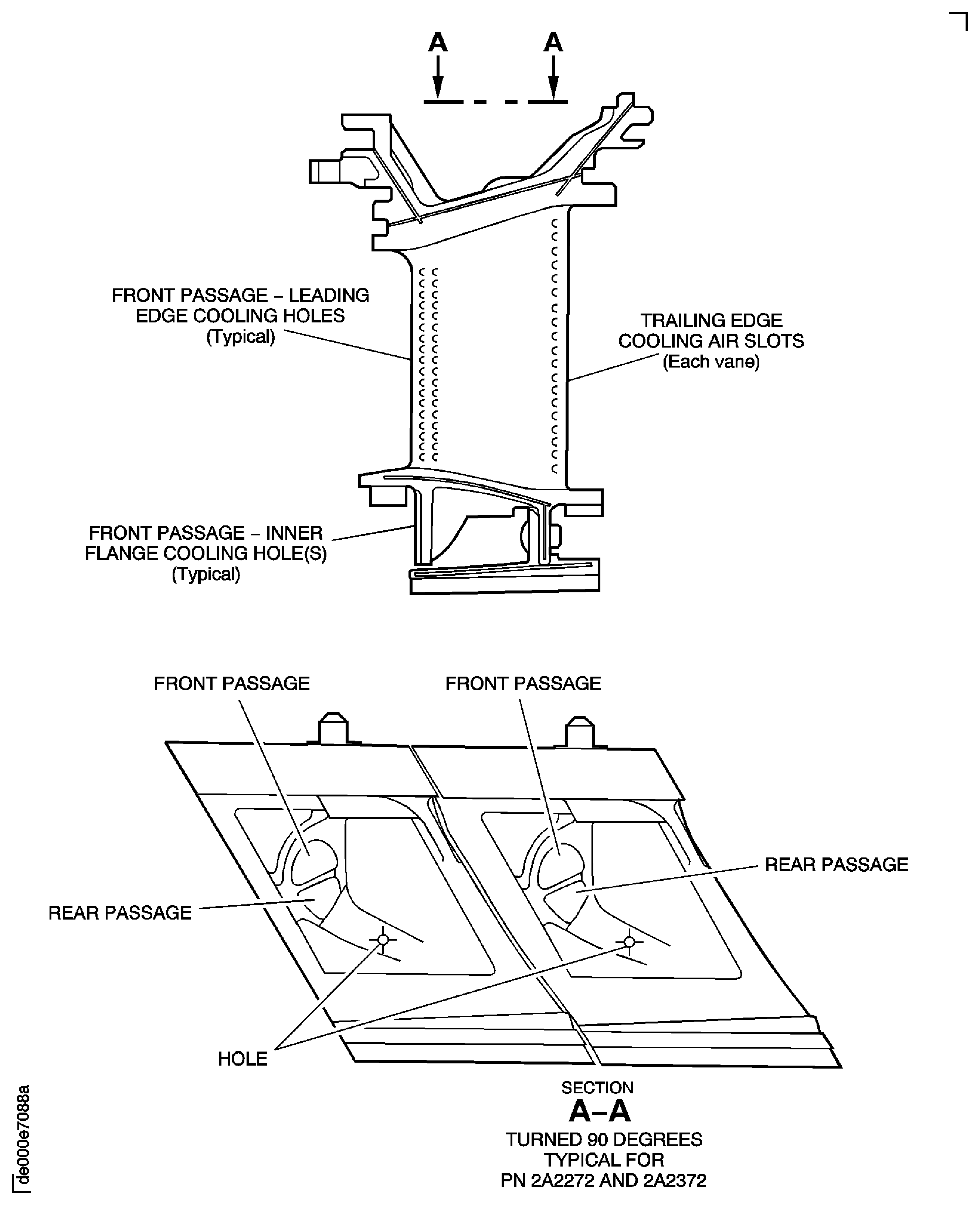 A A

FRONT PASSAGE – LEADING EDGE COOLING HOLES (Typical)

TRAILING EDGE COOLING AIR SLOTS (Each vane)

FRONT PASSAGE – INNER FLANGE COOLING HOLE(S) (Typical)

FRONT PASSAGE

FRONT PASSAGE

REAR PASSAGE

REAR PASSAGE

HOLE

SECTION
A–A
TURNED 90 DEGREES
TYPICAL FOR
PN 2A2272 AND 2A2372

de000e7088a