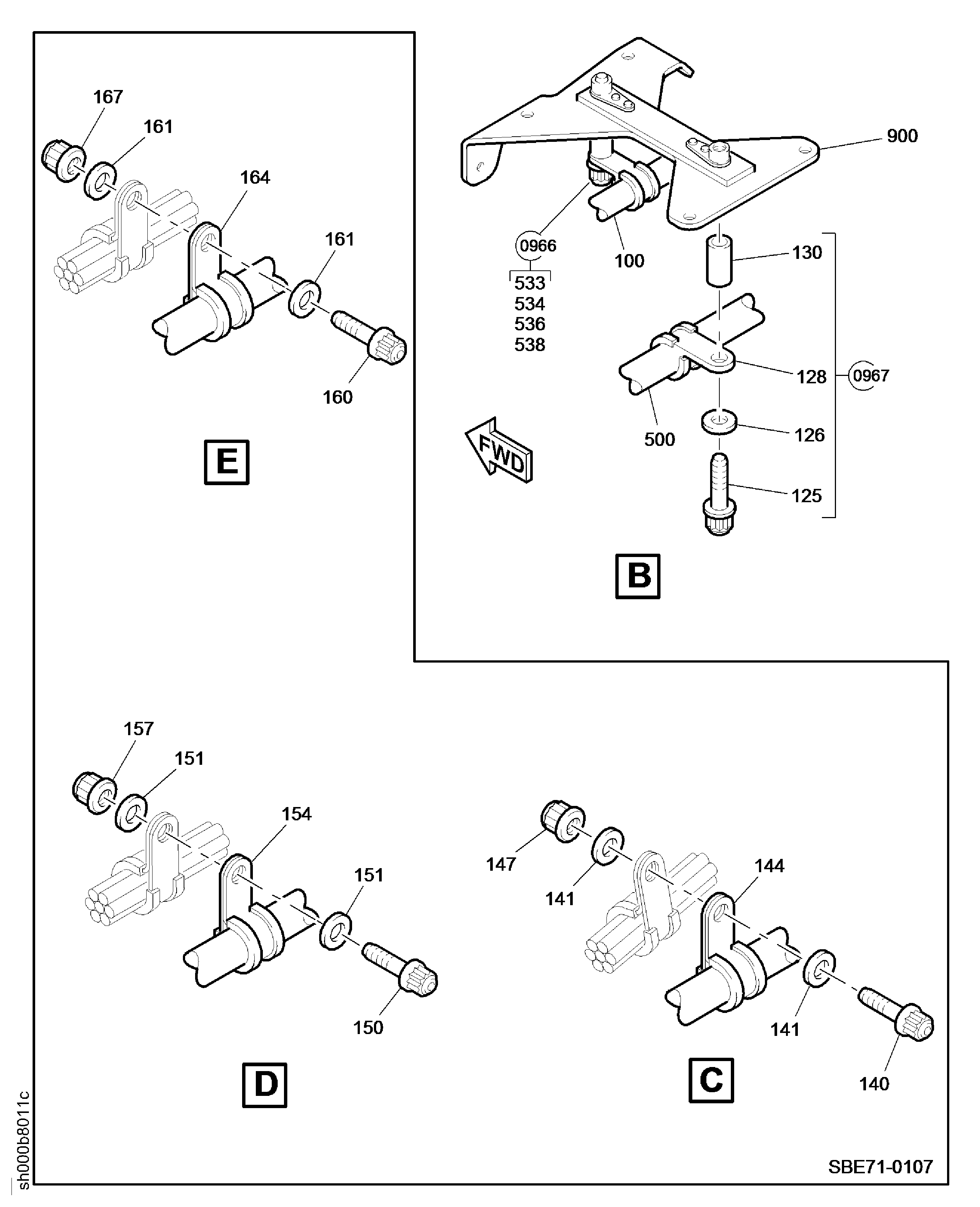 167
161
164
161
160
E

900
0966
533
534
536
538
100
130
128
0967
500
126
125
FWD
B

157
151
154
151
150
D

147
141
144
141
140
C

sh000b8011c
SBE71-0107