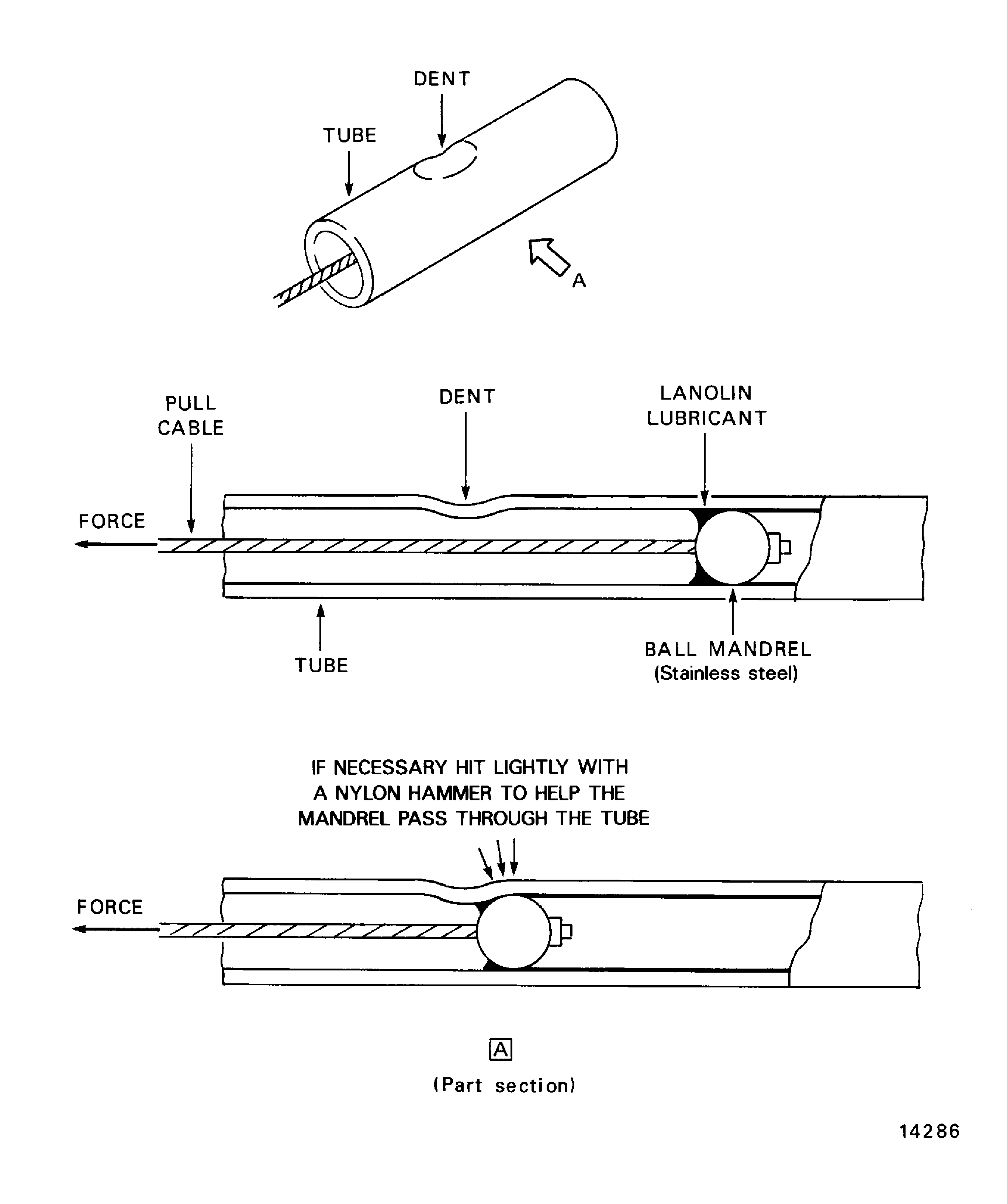 DENT
TUBE
A

PULL CABLE
DENT
LANOLIN LUBRICANT
FORCE
TUBE
BALL MANDREL (Stainless steel)

IF NECESSARY HIT LIGHTLY WITH A NYLON HAMMER TO HELP THE MANDREL PASS THROUGH THE TUBE
FORCE

A
(Part section)

14286