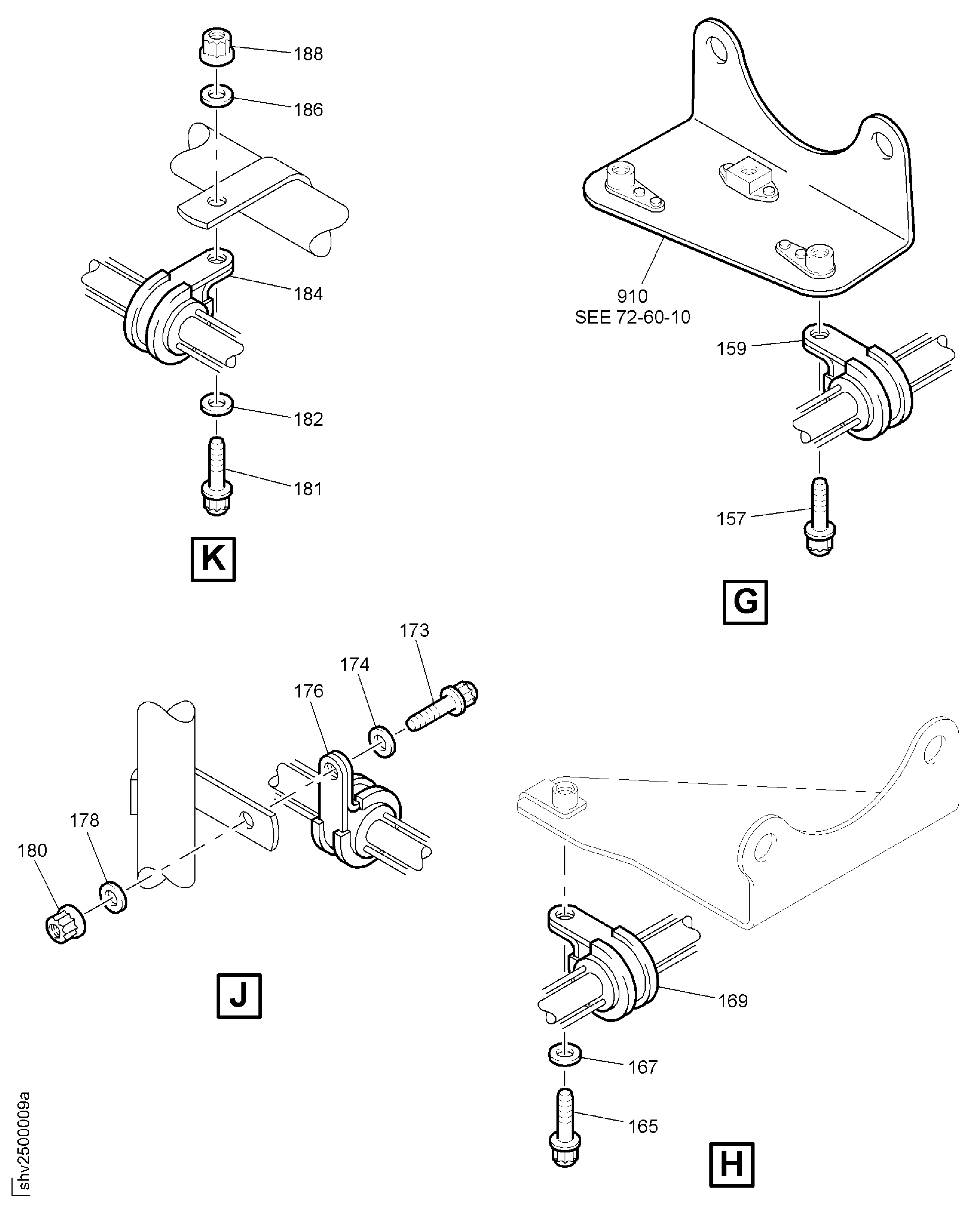 188
186
184
182
181
K

910
SEE 72-60-10
159
157
G

173
174
176
178
180
J

169
167
165
H

shv2500009a