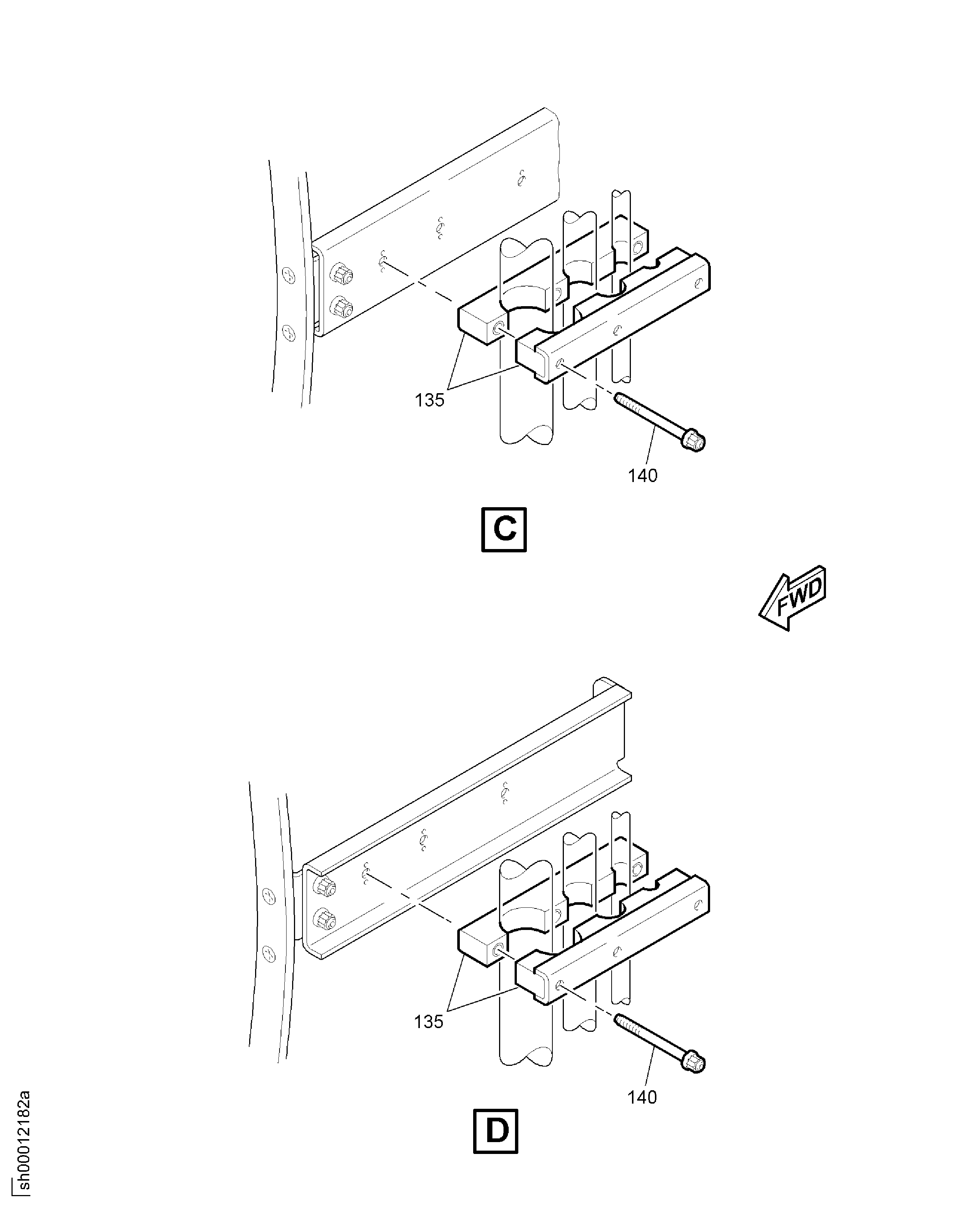 135

140

C

FWD

135

140

D

sh00012182a