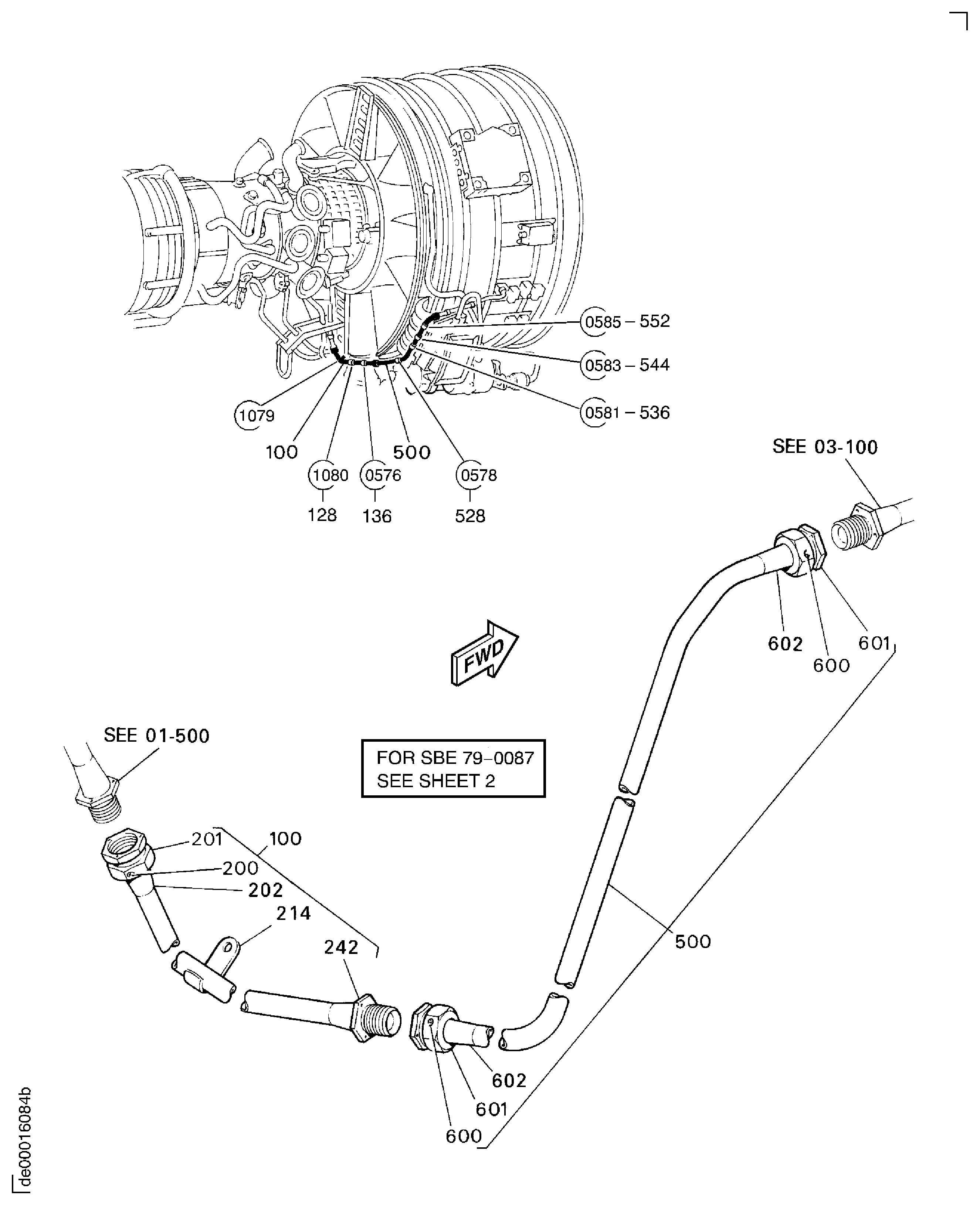 0585 – 552

0583 – 544

0581 – 536

1079

100

500

1080

0576

0578

128

136

528

SEE 03-100

602

600

601

FWD

SEE 01-500

FOR SBE 79–0087
SEE SHEET 2

201

100

200

202

214

242

500

602

601

600

de00016084b