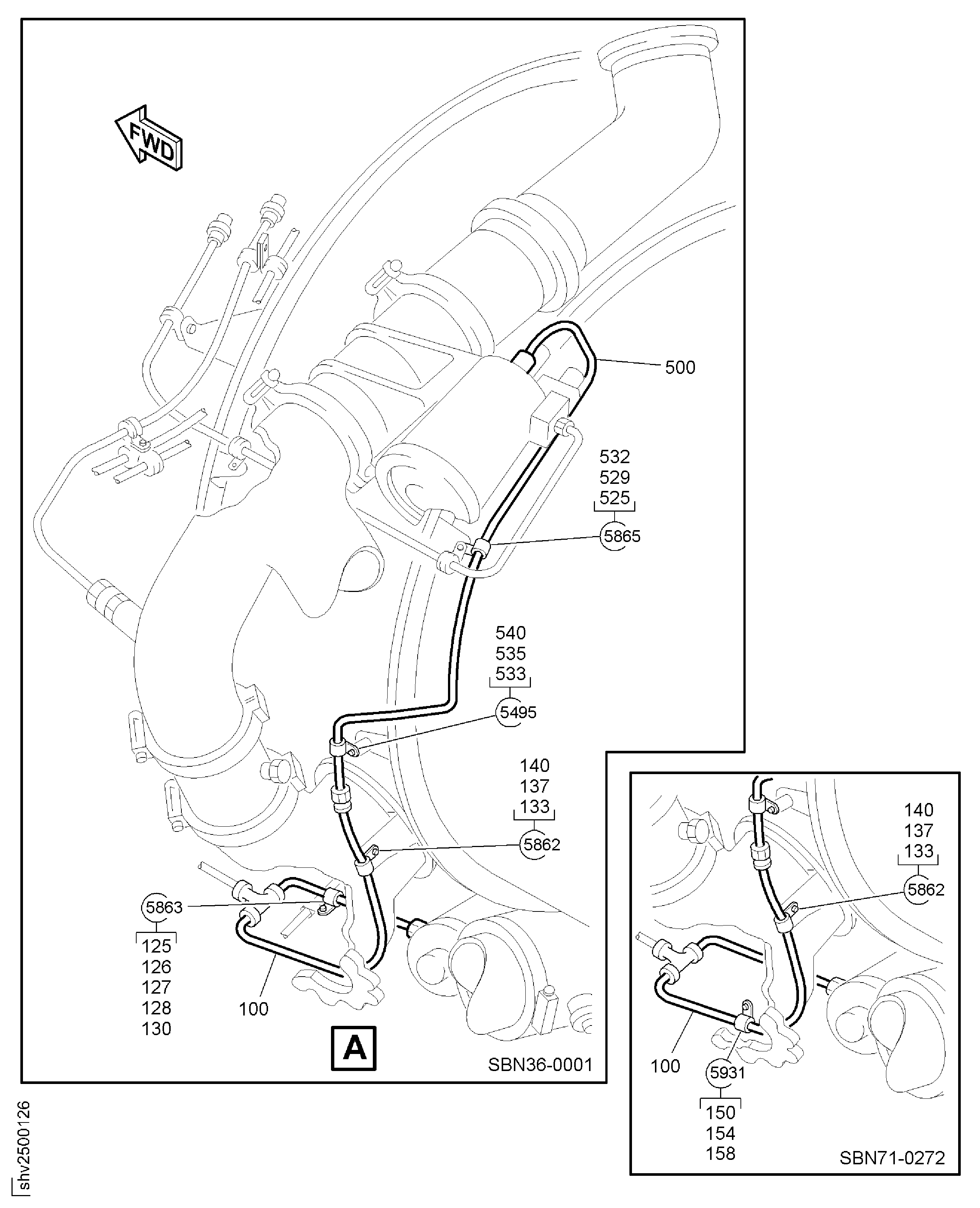 FWD

500

532
529
525
5865

540
535
533
5495

140
137
133
5862

5863
125
126
127
128
130

100

A

SBN36-0001

140
137
133
5862

100

5931
150
154
158

SBN71-0272

shv2500126