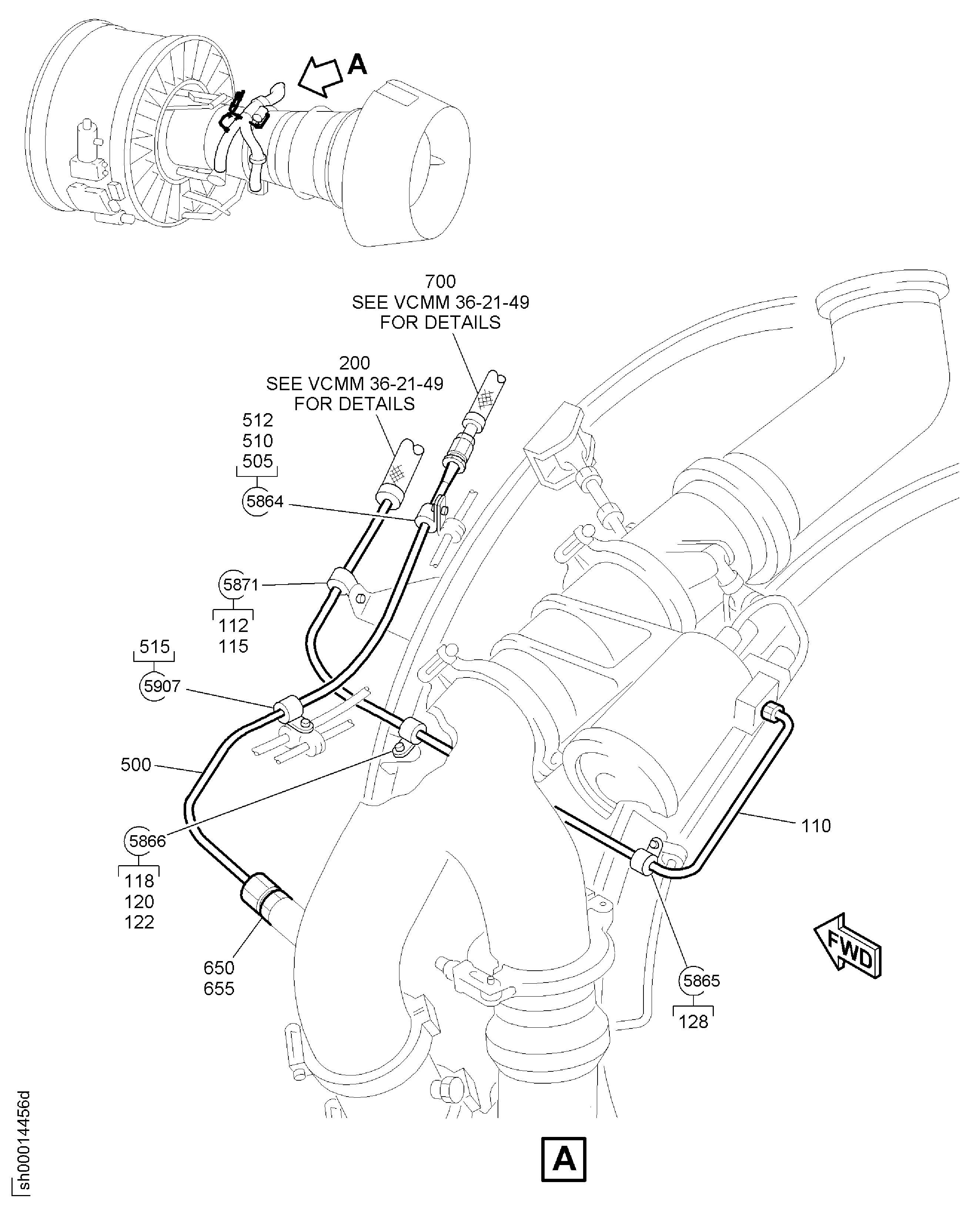 A

700
SEE VCMM 36-21-49
FOR DETAILS

200
SEE VCMM 36-21-49
FOR DETAILS

512
510
505
5864

5871
112
115

515
5907

500

5866
118
120
122

650
655

110

FWD

5865
128

A

sh00014456d