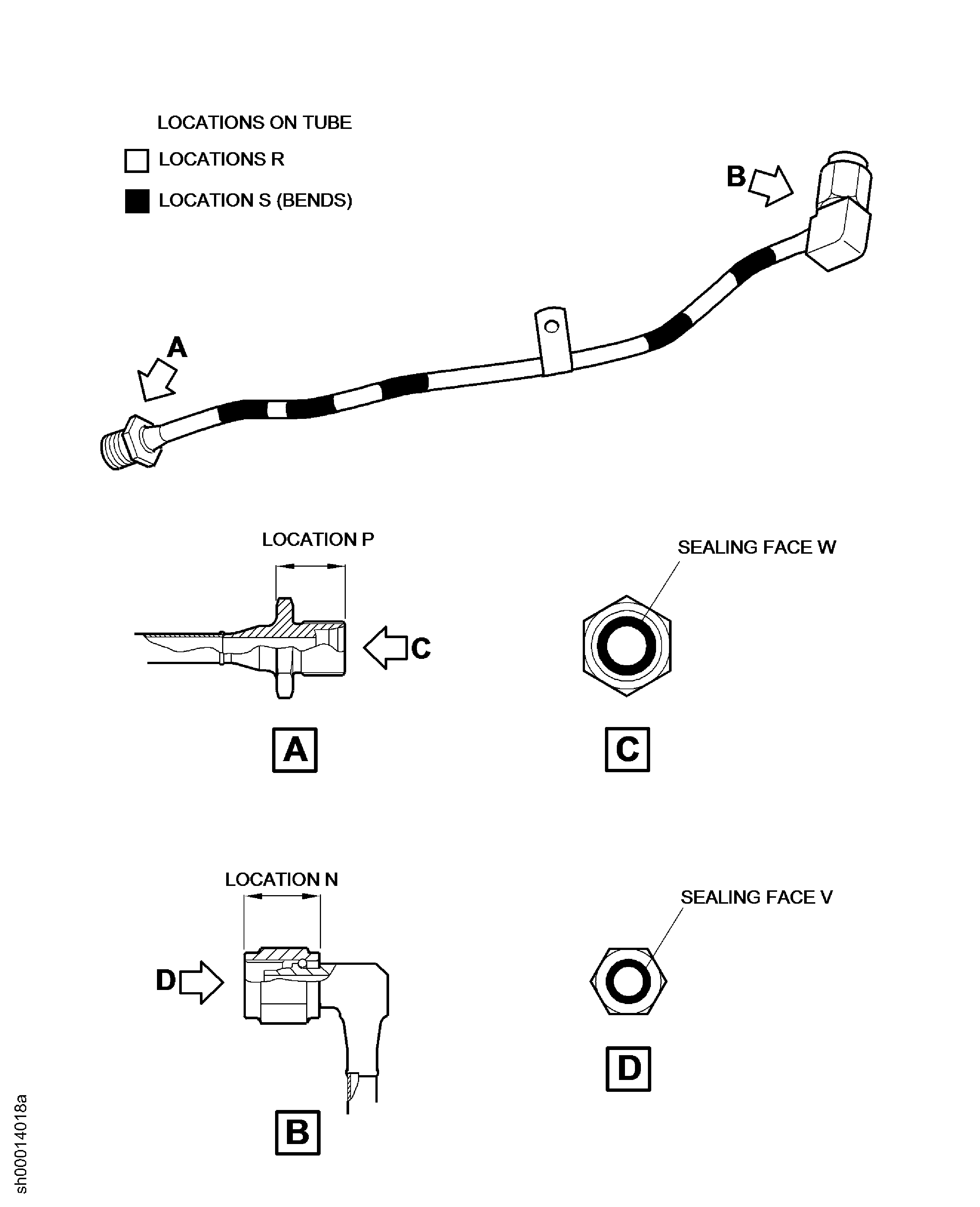 LOCATIONS ON TUBE

LOCATIONS R

LOCATION S (BENDS)

B

A

LOCATION P

C

SEALING FACE W

A

C

LOCATION N

D

SEALING FACE V

D

B

sh00014018a