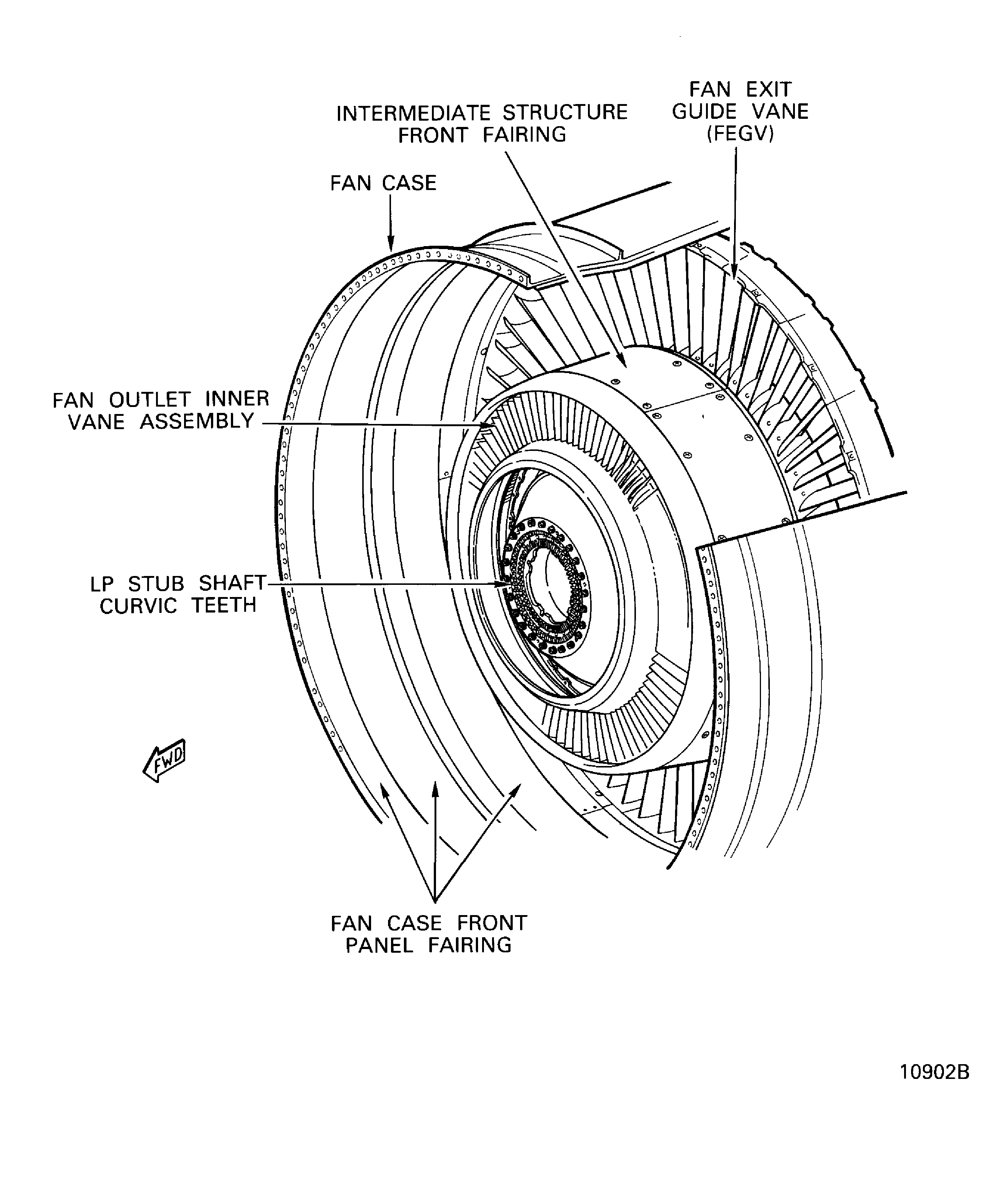 FAN EXIT GUIDE VANE (FEGV)

INTERMEDIATE STRUCTURE FRONT FAIRING

FAN CASE

FAN OUTLET INNER VANE ASSEMBLY

LP STUB SHAFT CURVIC TEETH

FWD

FAN CASE FRONT PANEL FAIRING

10902B