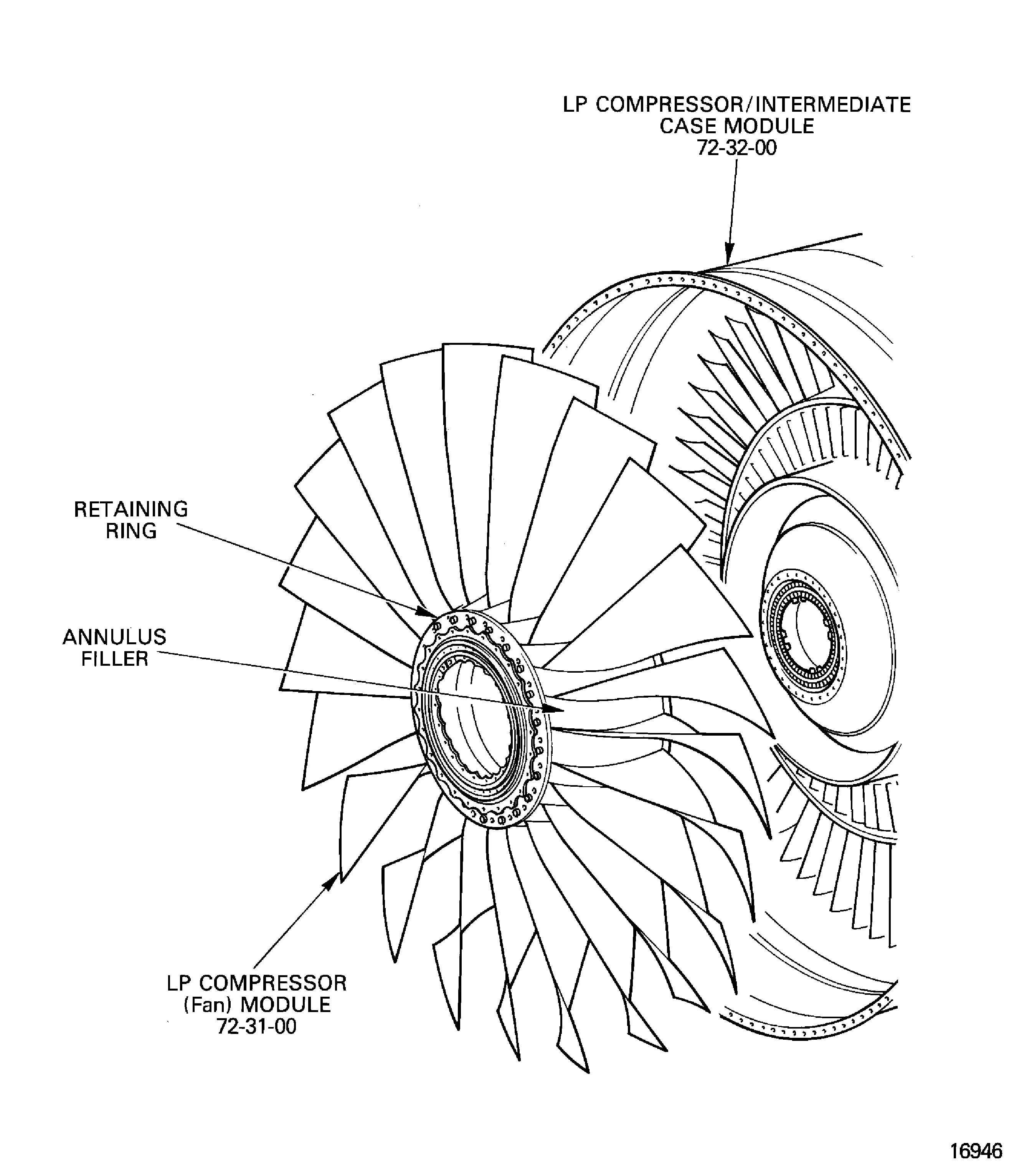 LP COMPRESSOR/INTERMEDIATE CASE MODULE
72-32-00

RETAINING RING

ANNULUS FILLER

LP COMPRESSOR (Fan) MODULE
72-31-00

16946