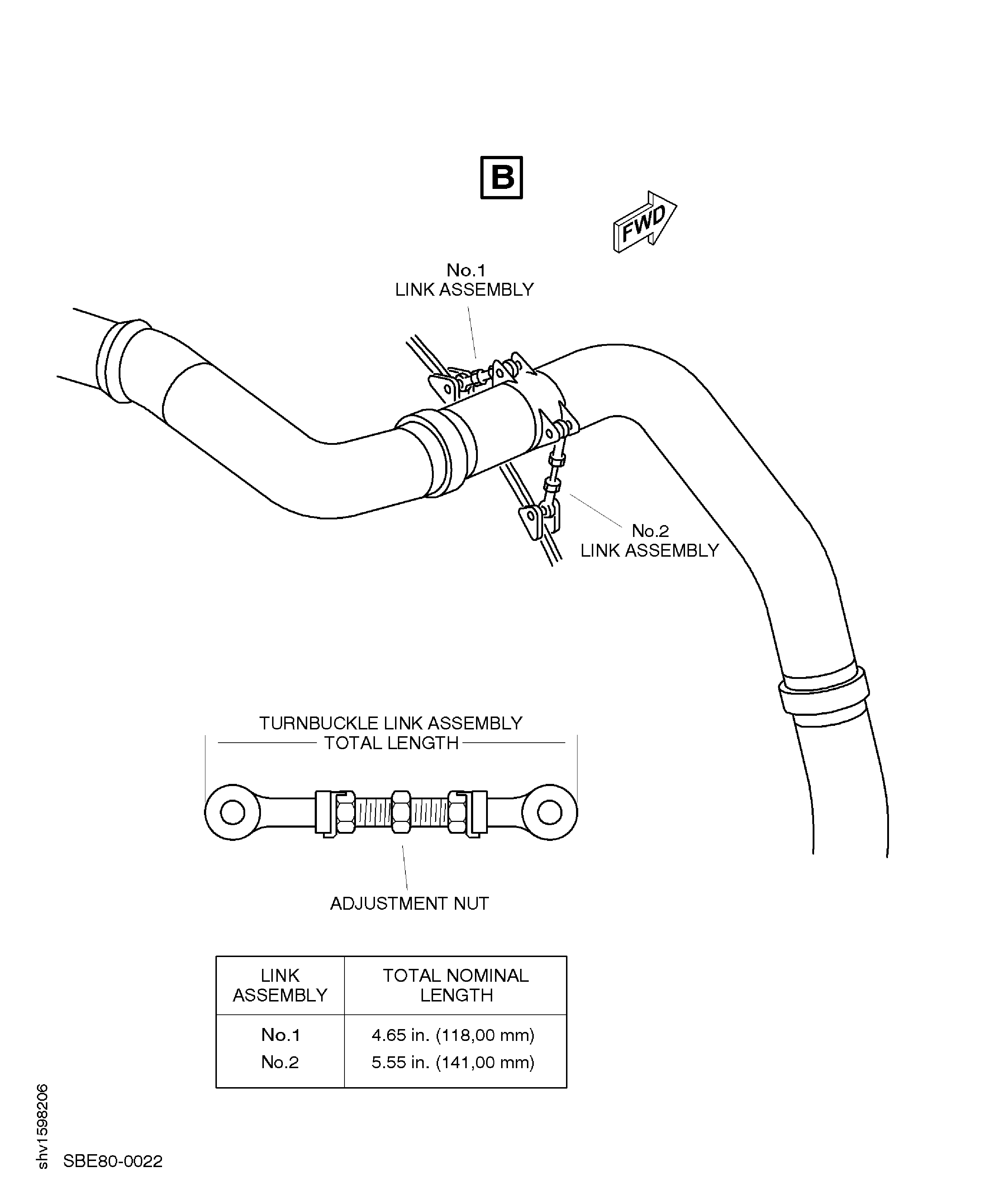 B

FWD

No.1
LINK ASSEMBLY

No.2
LINK ASSEMBLY

TURNBUCKLE LINK ASSEMBLY
TOTAL LENGTH

ADJUSTMENT NUT

| LINK ASSEMBLY | TOTAL NOMINAL LENGTH |
|---|---|
| No.1 | 4.65 in. (118,00 mm) |
| No.2 | 5.55 in. (141,00 mm) |

shv1598206

SBE80-0022