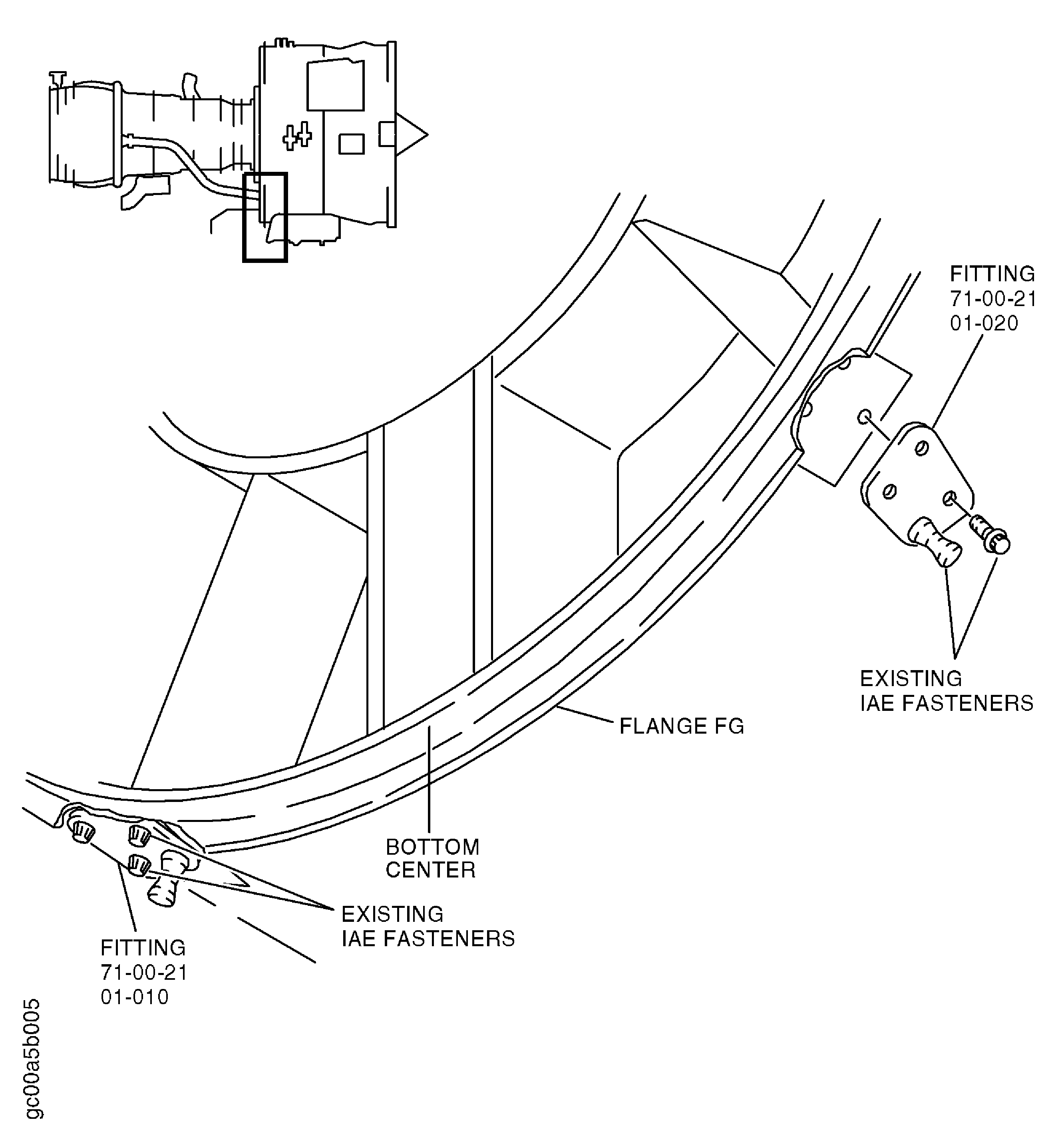 FITTING
71-00-21
01-020

EXISTING
IAE FASTENERS

FLANGE FG

BOTTOM
CENTER

EXISTING
IAE FASTENERS

FITTING
71-00-21
01-010

gc00a5b005