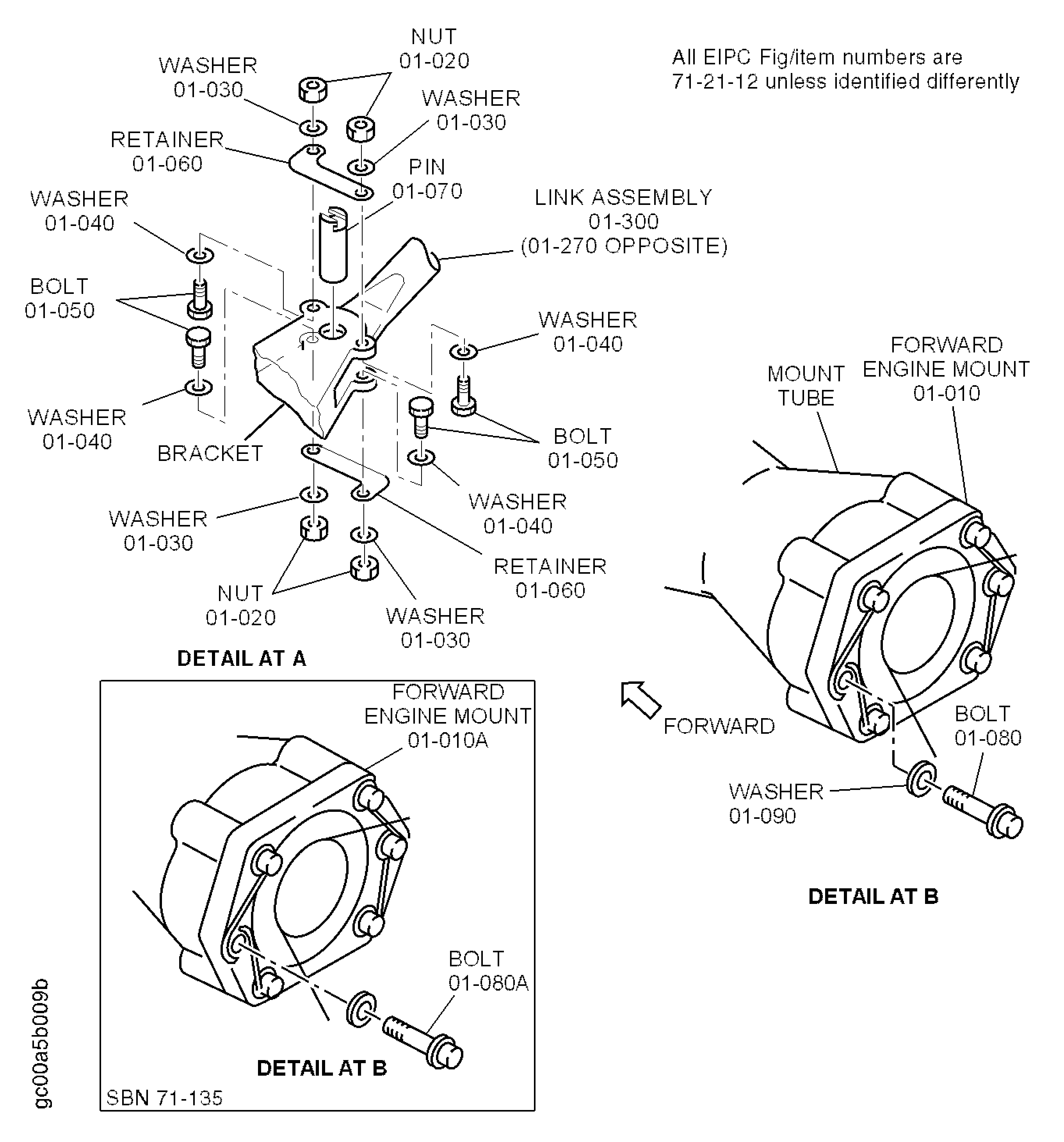 All EIPC Fig/item numbers are 71-21-12 unless identified differently

NUT
01-020

WASHER
01-030

WASHER
01-030

RETAINER
01-060

PIN
01-070

LINK ASSEMBLY
01-300
(01-270 OPPOSITE)

WASHER
01-040

BOLT
01-050

WASHER
01-040

WASHER
01-040

BRACKET

BOLT
01-050

WASHER
01-040

WASHER
01-030

RETAINER
01-060

NUT
01-020

WASHER
01-030

DETAIL AT A

MOUNT
TUBE

FORWARD
ENGINE MOUNT
01-010

FORWARD

BOLT
01-080

WASHER
01-090

DETAIL AT B

FORWARD
ENGINE MOUNT
01-010A

BOLT
01-080A

DETAIL AT B

SBN 71-135

gc00a5b009b