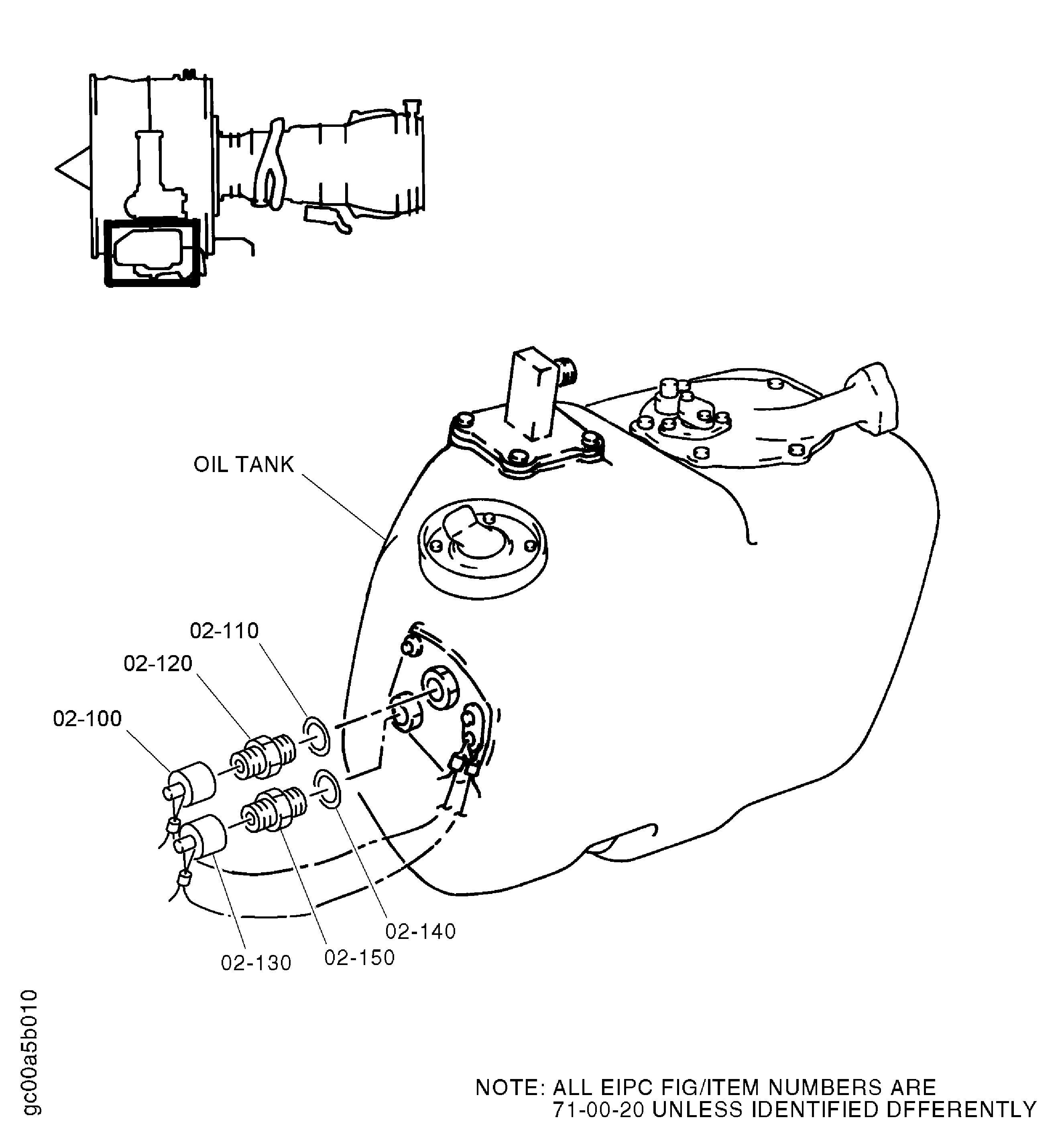 OIL TANK

02-110

02-120

02-100

02-140

02-150

02-130

gc00a5b010

NOTE: ALL EIPC FIG/ITEM NUMBERS ARE 71-00-20 UNLESS IDENTIFIED DFFERENTLY