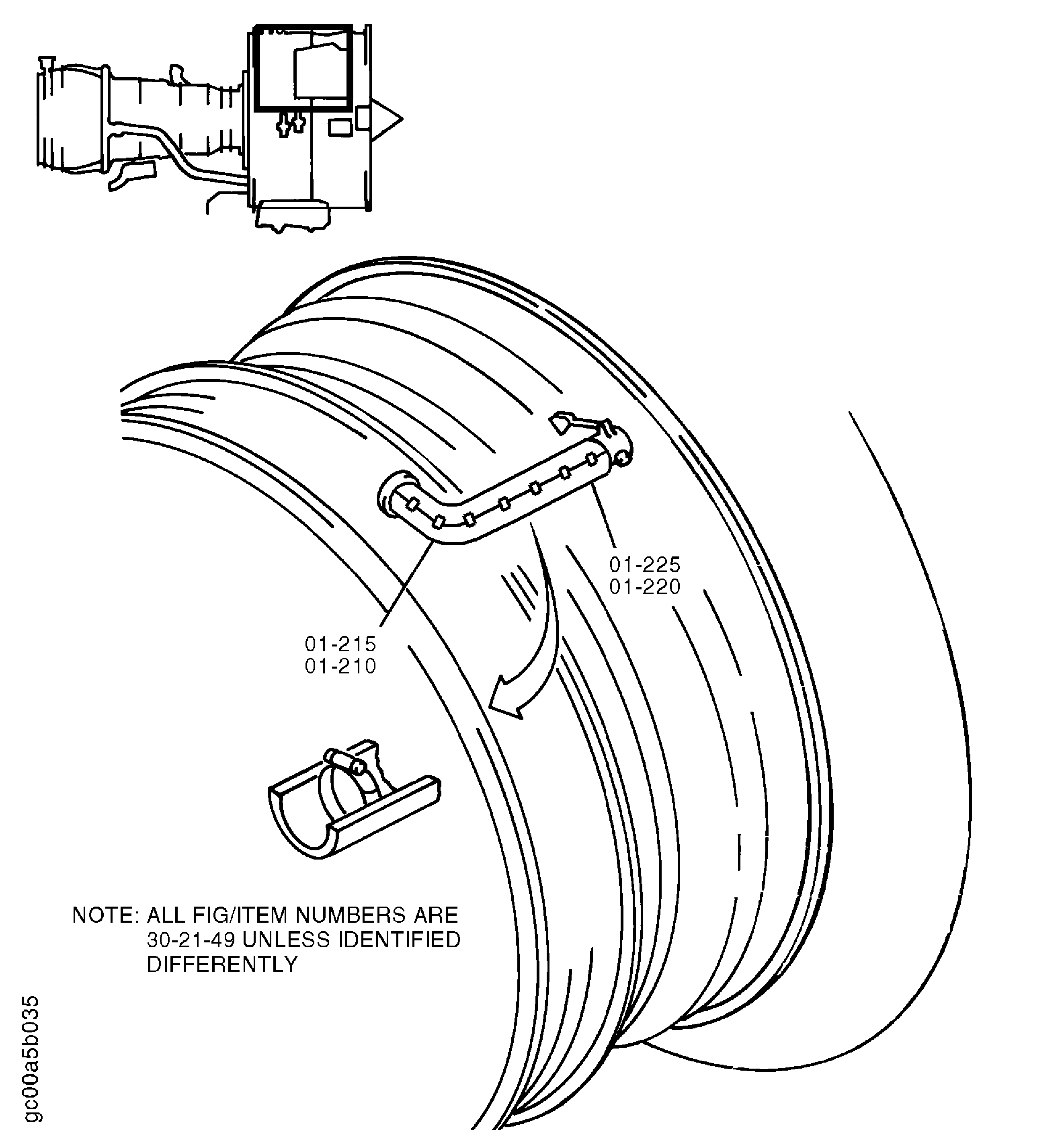 01-225
01-220

01-215
01-210

NOTE: ALL FIG/ITEM NUMBERS ARE 30-21-49 UNLESS IDENTIFIED DIFFERENTLY

gc00a5b035