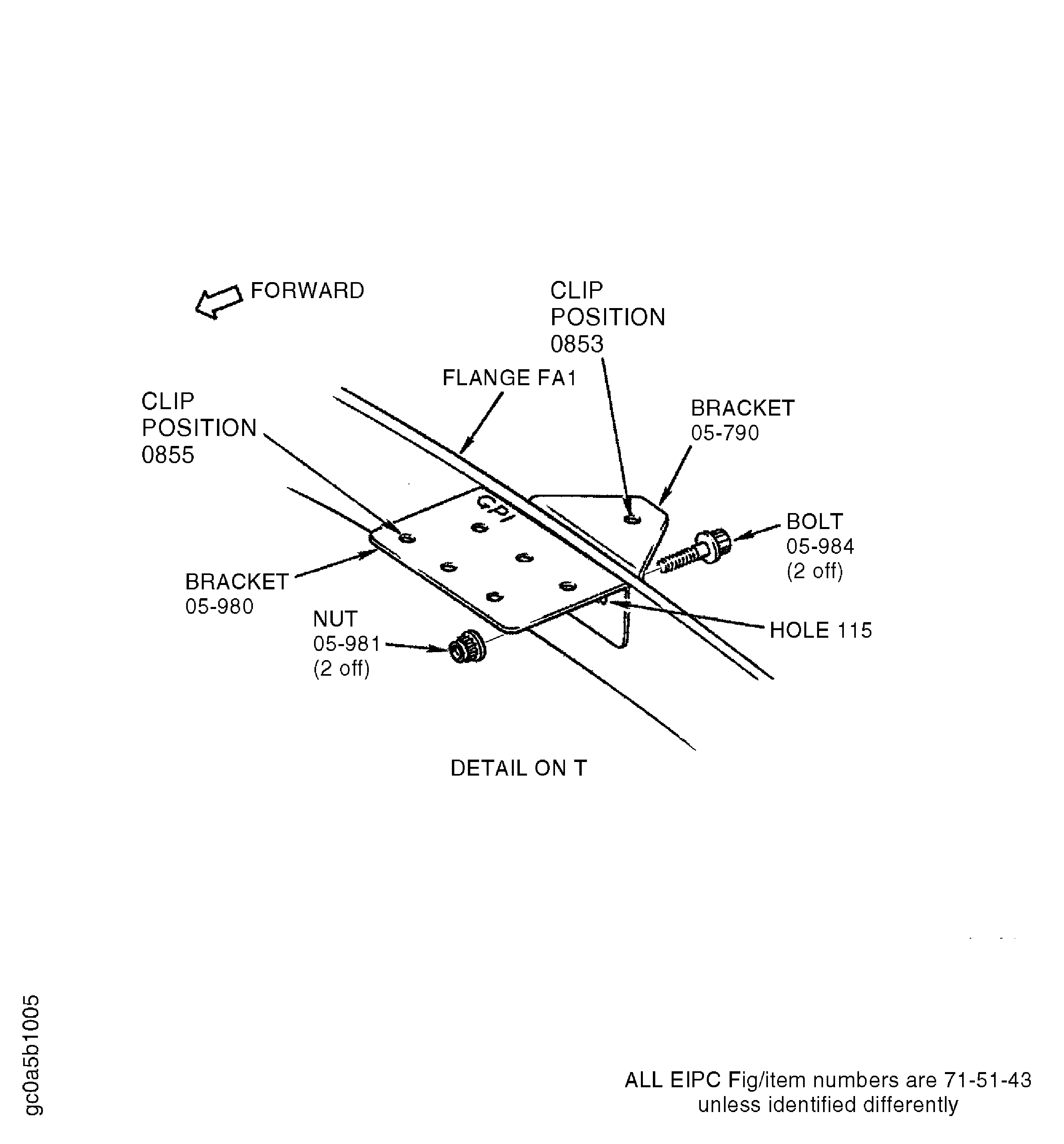 FORWARD

CLIP POSITION 0853

FLANGE FA1

CLIP POSITION 0855

BRACKET 05-790

GPI

BOLT 05-984 (2 off)

BRACKET 05-980

NUT 05-981 (2 off)

HOLE 115

DETAIL ON T

gc0a5b1005

ALL EIPC Fig/item numbers are 71-51-43 unless identified differently