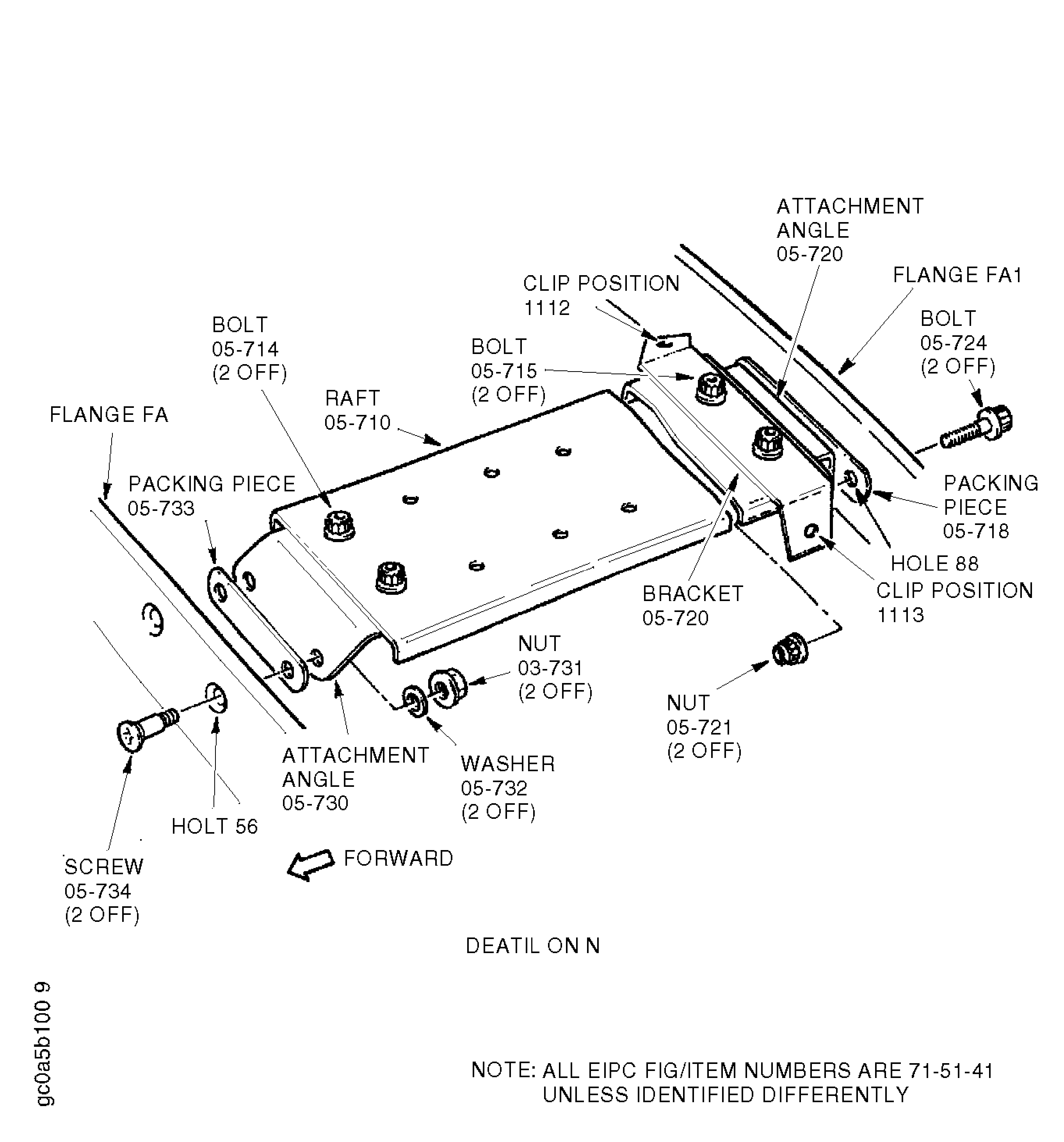 ATTACHMENT ANGLE 05-720

FLANGE FA1

CLIP POSITION 1112

BOLT 05-724 (2 OFF)

BOLT 05-714 (2 OFF)

BOLT 05-715 (2 OFF)

RAFT 05-710

FLANGE FA

PACKING PIECE 05-733

PACKING PIECE 05-718

HOLE 88

CLIP POSITION 1113

BRACKET 05-720

NUT 03-731 (2 OFF)

NUT 05-721 (2 OFF)

ATTACHMENT ANGLE 05-730

WASHER 05-732 (2 OFF)

HOLT 56

SCREW 05-734 (2 OFF)

FORWARD

DEATIL ON N

gc0a5b100 9

NOTE: ALL EIPC FIG/ITEM NUMBERS ARE 71-51-41 UNLESS IDENTIFIED DIFFERENTLY