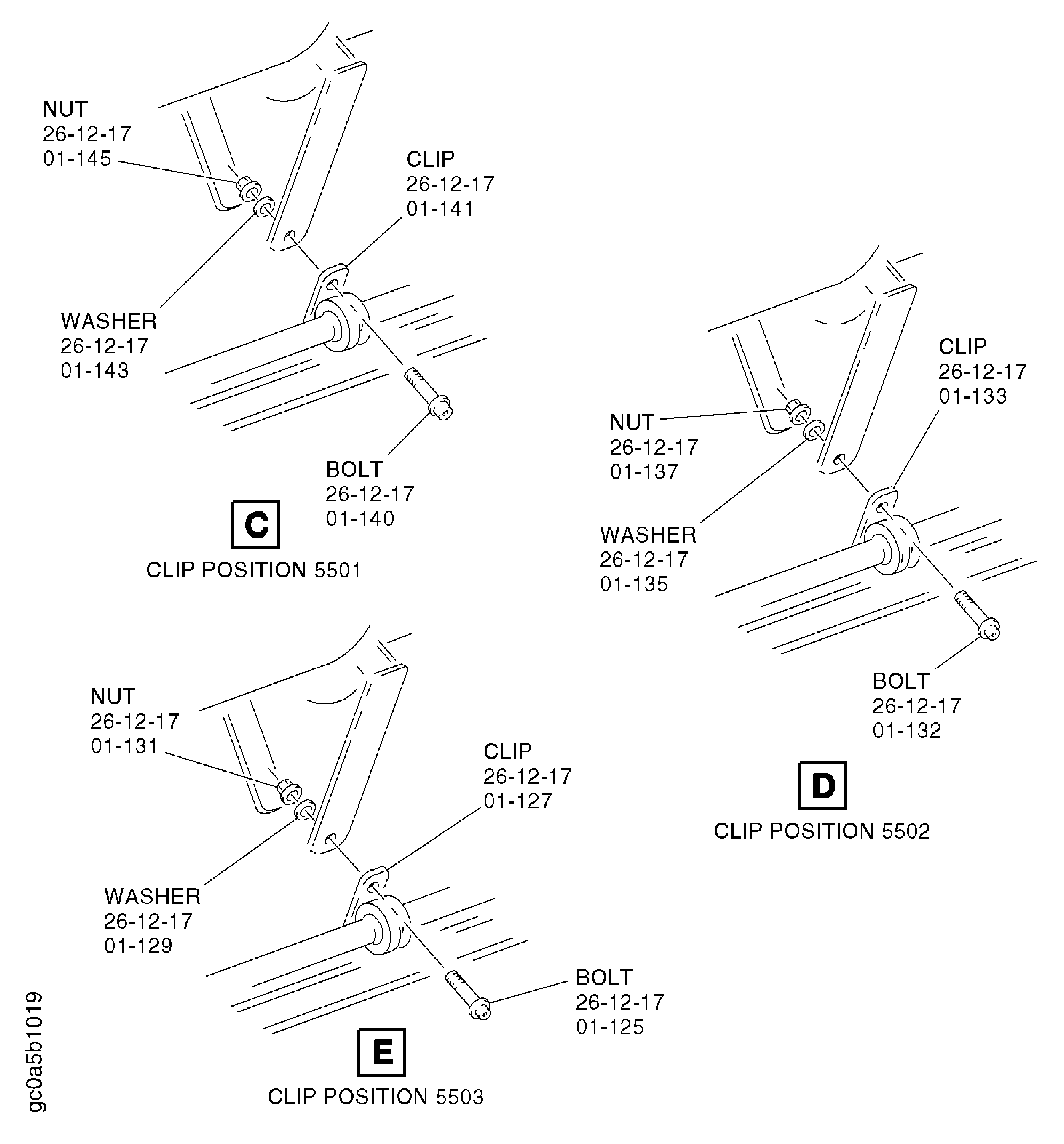 NUT
26-12-17
01-145

CLIP
26-12-17
01-141

WASHER
26-12-17
01-143

BOLT
26-12-17
01-140

C

CLIP POSITION 5501

CLIP
26-12-17
01-133

NUT
26-12-17
01-137

WASHER
26-12-17
01-135

BOLT
26-12-17
01-132

D

CLIP POSITION 5502

NUT
26-12-17
01-131

CLIP
26-12-17
01-127

WASHER
26-12-17
01-129

BOLT
26-12-17
01-125

E

CLIP POSITION 5503

gc0a5b1019